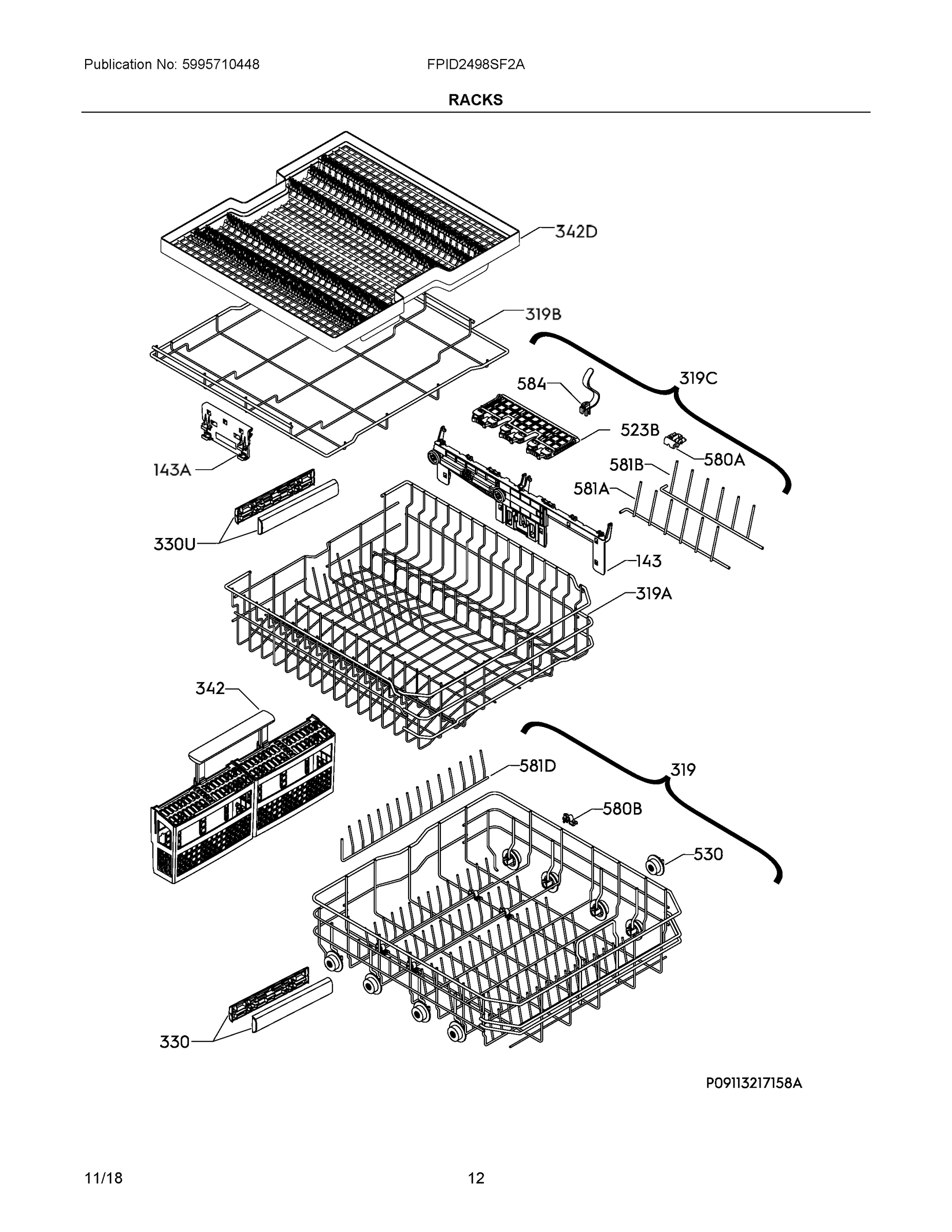 Publication No: 5995710448

FPID2498SF2A

RACKS

342D

319B

319C

584

523B

580A

581B

581A

143A

330U

143

319A

342

581D

319

580B

530

330

P09113217158A

11/18

12