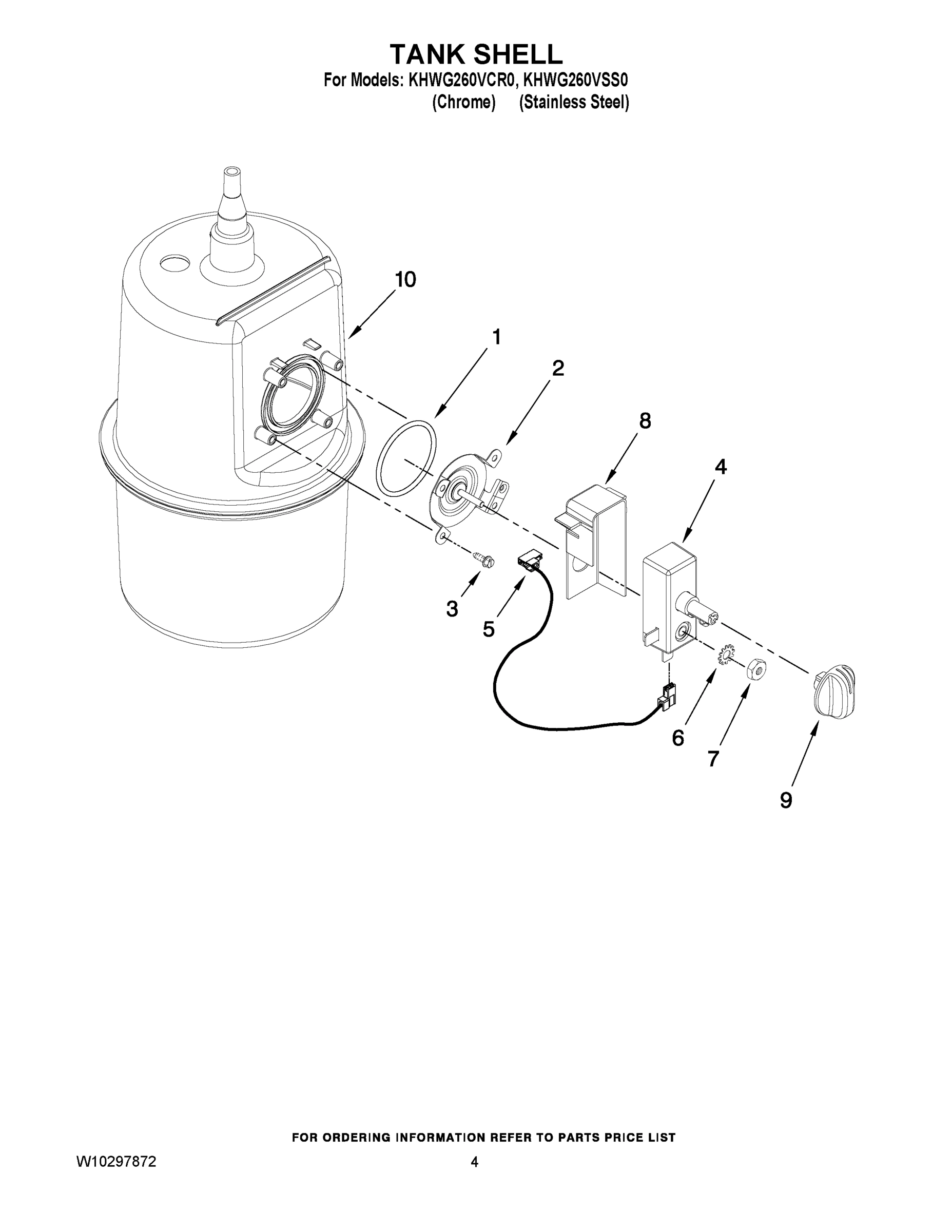 TANK SHELL
For Models: KHWG260VCR0, KHWG260VSS0
(Chrome) (Stainless Steel)

10
1
2
8
4
3
5
6
7
9

FOR ORDERING INFORMATION REFER TO PARTS PRICE LIST
W10297872
4