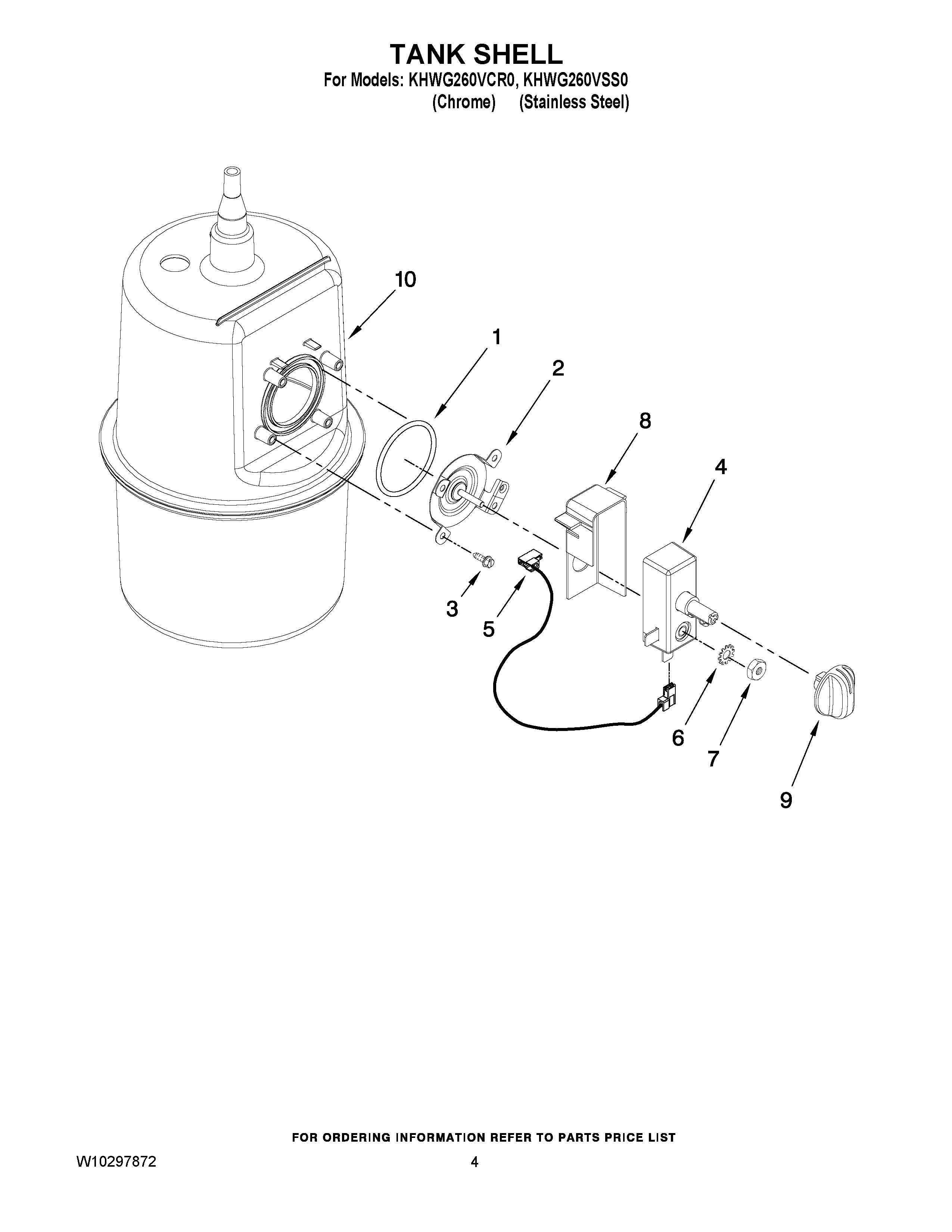 TANK SHELL

For Models: KHWG260VCR0, KHWG260VSS0
(Chrome) (Stainless Steel)

10
1
2
8
4
3
5
6
7
9

FOR ORDERING INFORMATION REFER TO PARTS PRICE LIST

W10297872

4