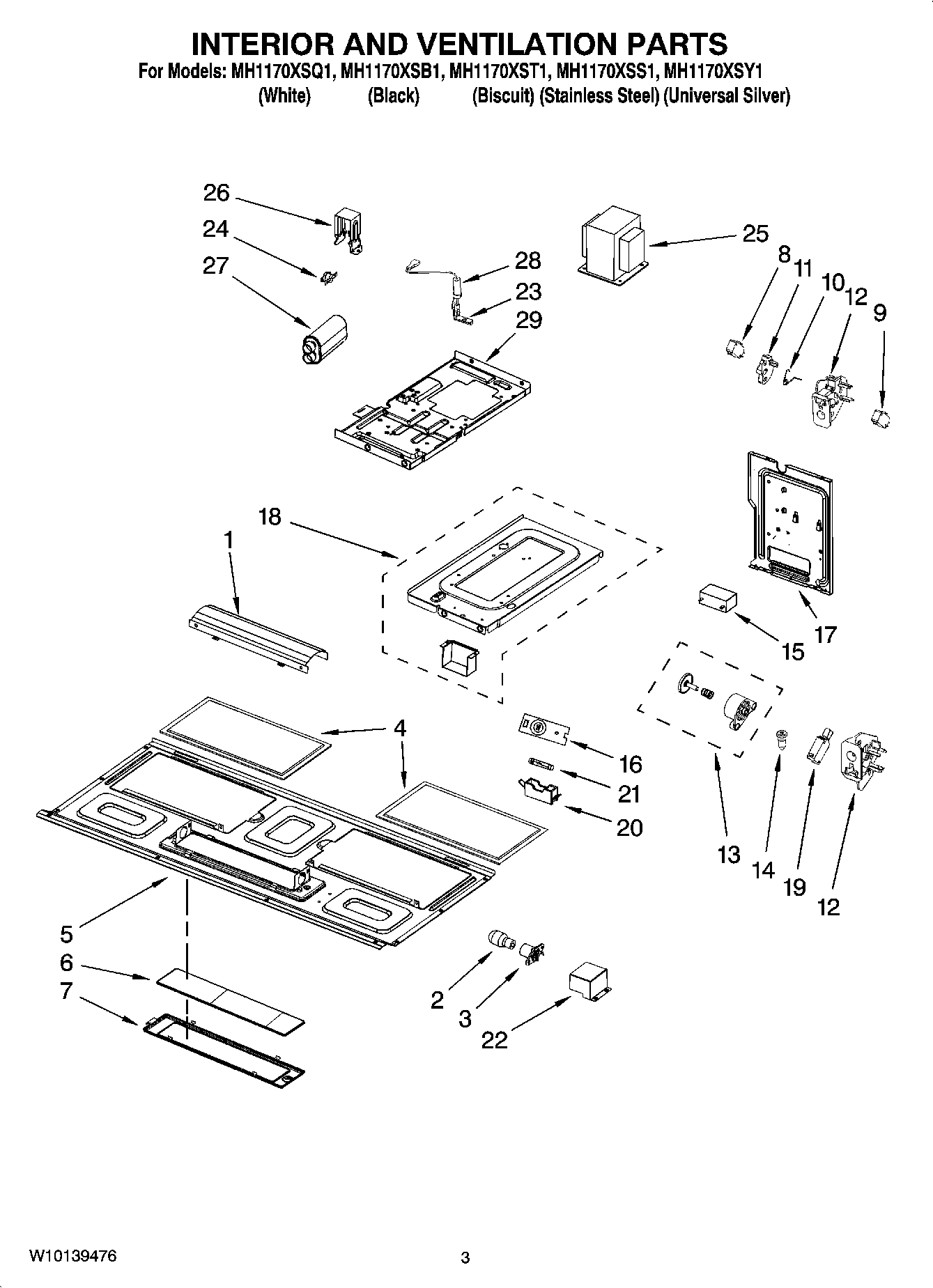 INTERIOR AND VENTILATION PARTS
For Models: MH1170XSQ1, MH1170XSB1, MH1170XST1, MH1170XSS1, MH1170XSY1
(White) (Black) (Biscuit) (Stainless Steel) (Universal Silver)

26
24
27
28
23
29
25
8
11
10
12
9
18
1
17
15
4
16
21
20
13
14
19
12
5
6
7
2
3
22

W10139476
3