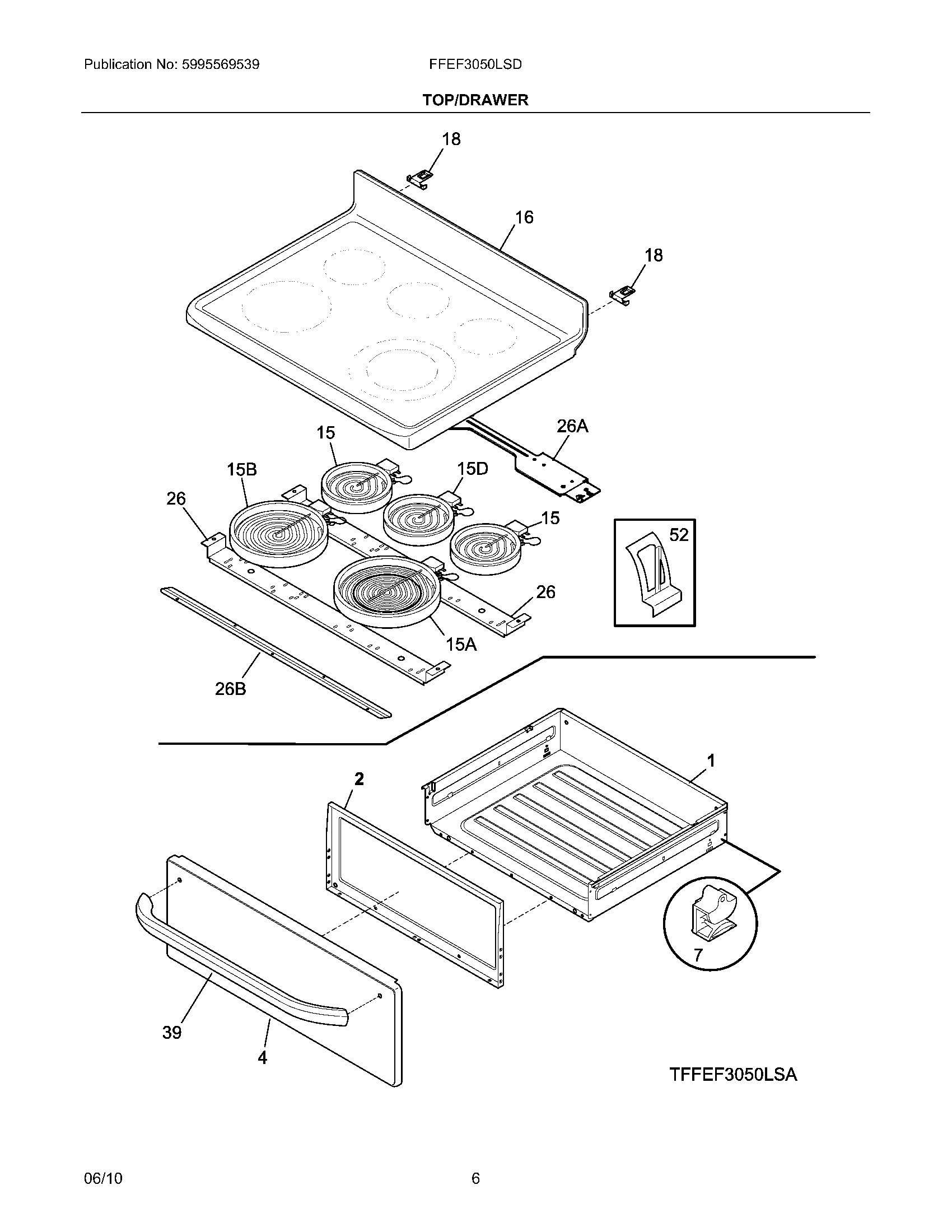 Publication No: 5995569539

FFEF3050LSD

TOP/DRAWER

18

16

18

26A

15

15B

15D

26

15

52

26

15A

26B

1

2

7

39

4

TFFEF3050LSA

06/10

6