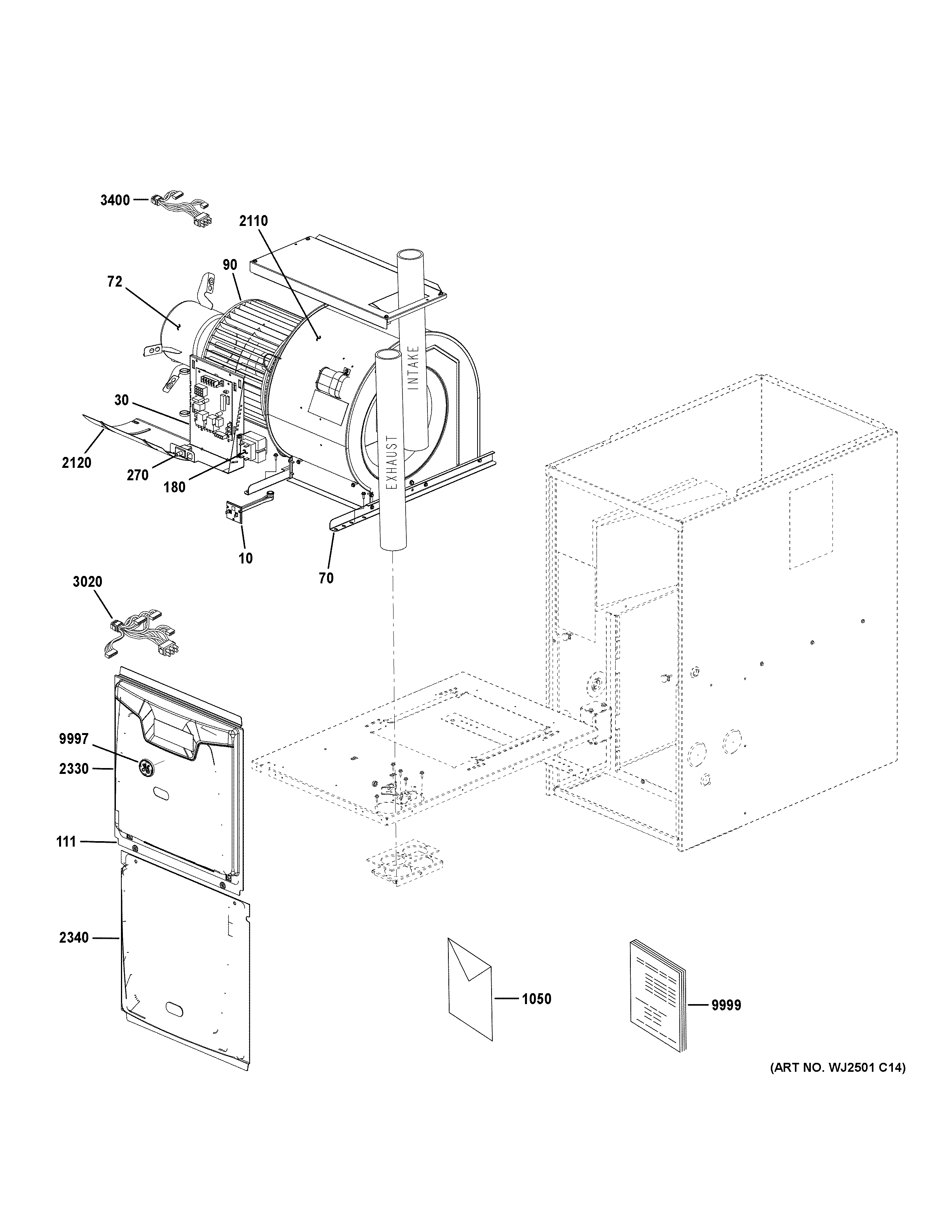 3400

2110

90

72

INTAKE

EXHAUST

30

2120

270

180

10

70

3020

9997

2330

111

2340

1050

9999

(ART NO. WJ2501 C14)