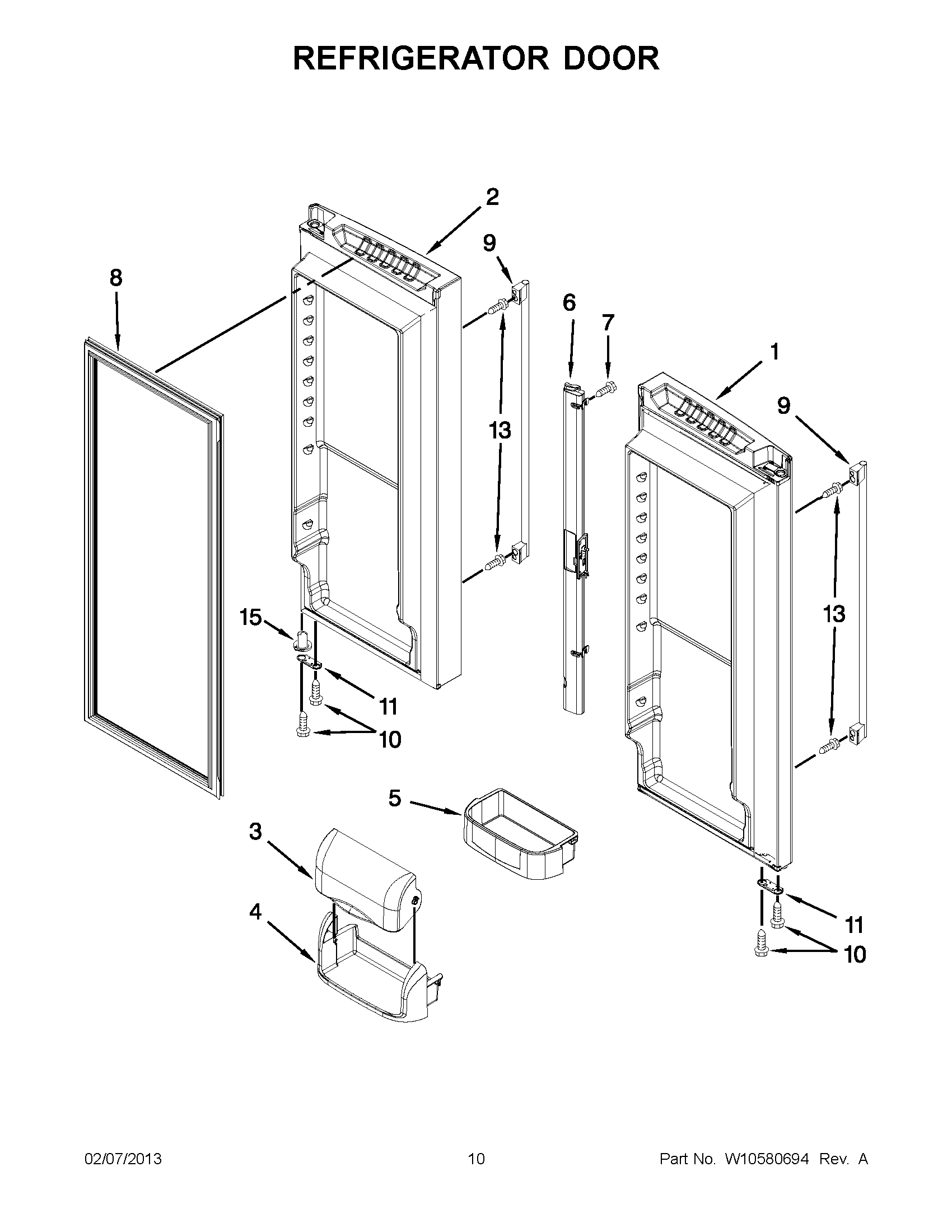 REFRIGERATOR DOOR

2

9

8

6

7

1

9

13

13

15

11

10

5

3

4

11

10

02/07/2013

10

Part No. W10580694 Rev. A