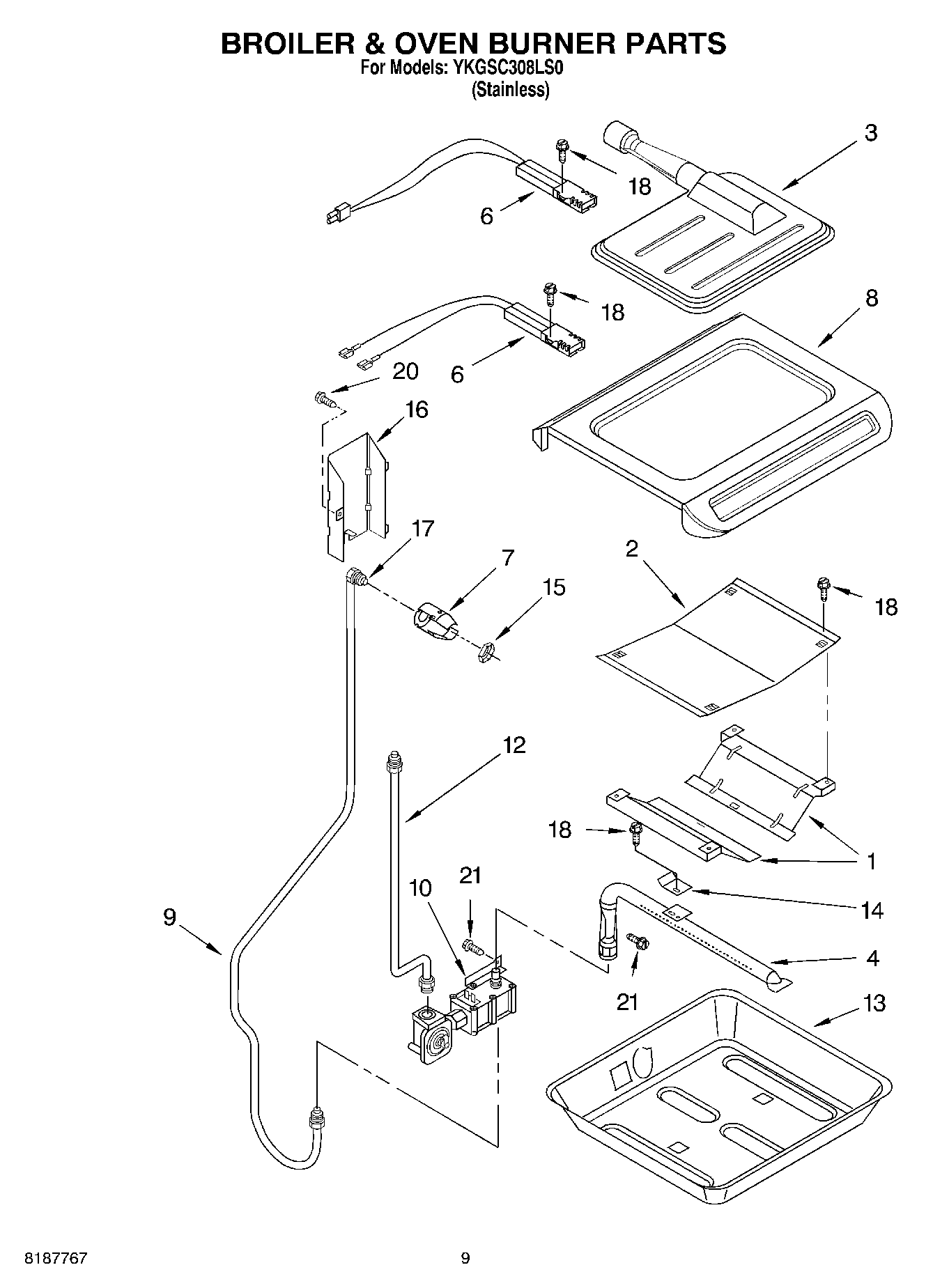 BROILER & OVEN BURNER PARTS
For Models: YKGSC308LS0
(Stainless)

3
18
6
18
8
6
20
16
17
7
15
2
18
12
18
1
21
10
14
9
4
21
13

8187767
9