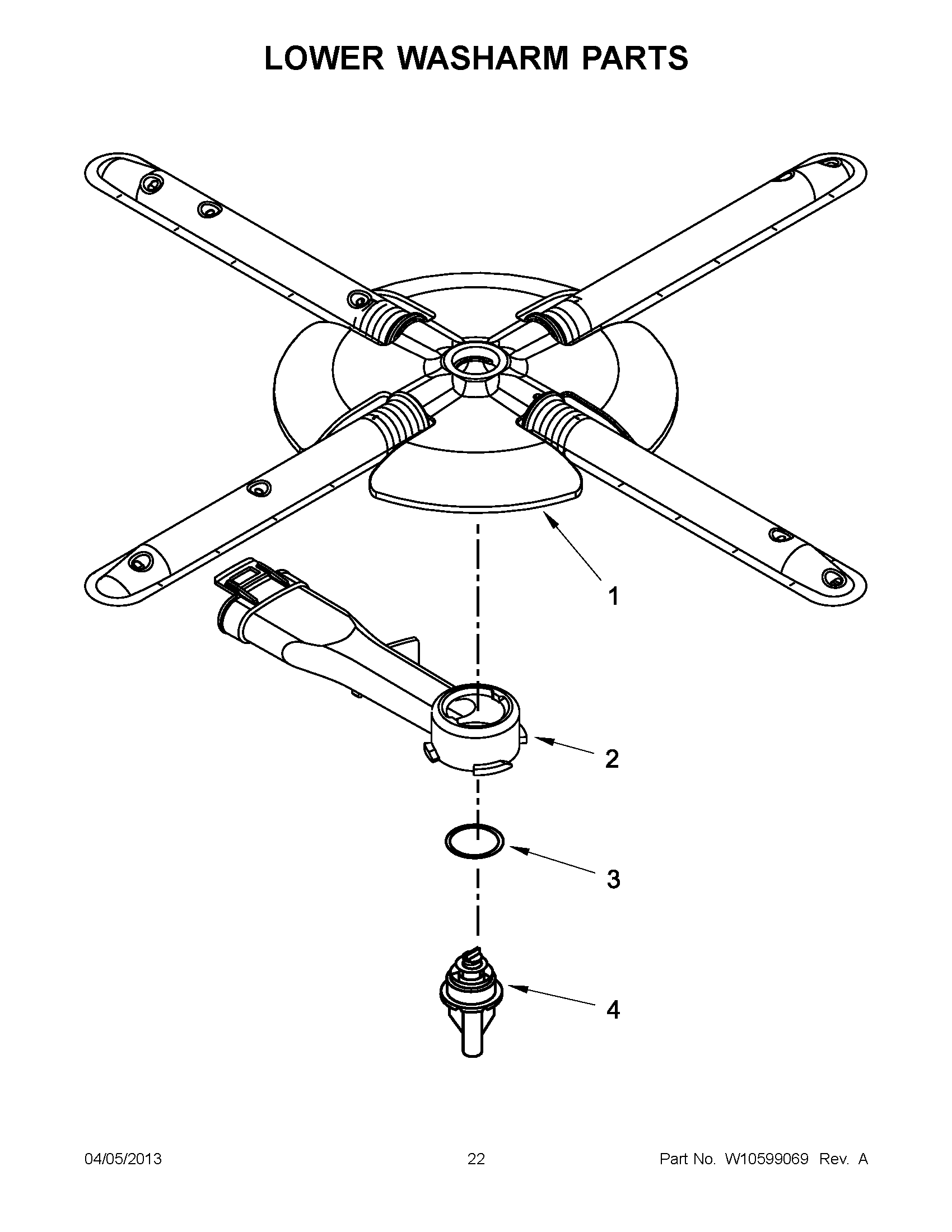 LOWER WASHARM PARTS

1

2

3

4

04/05/2013 22 Part No. W10599069 Rev. A