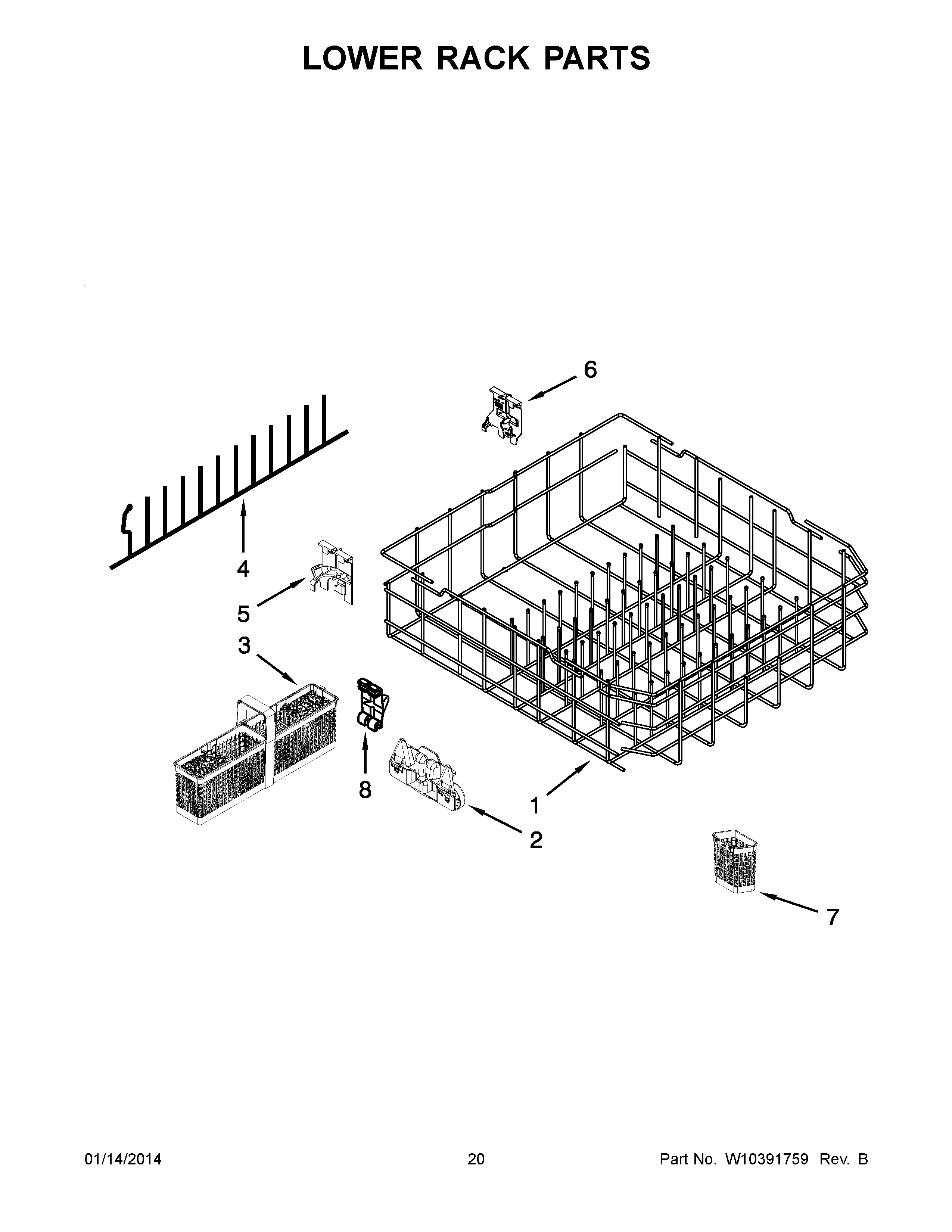 LOWER RACK PARTS

6

4

5

3

8

1

2

7

01/14/2014

20

Part No. W10391759 Rev. B