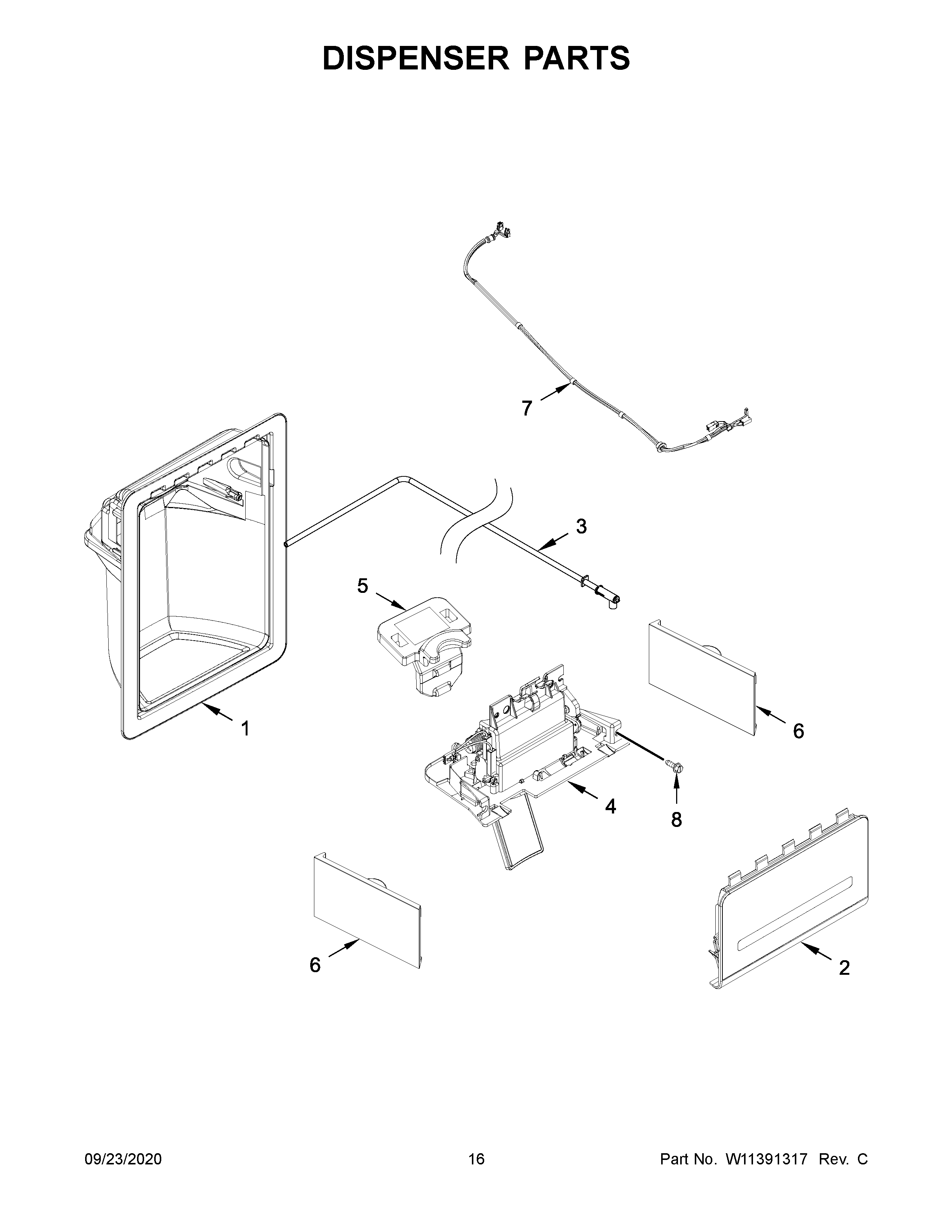 DISPENSER PARTS

7

3

5

1

6

4

8

6

2

09/23/2020 16 Part No. W11391317 Rev. C