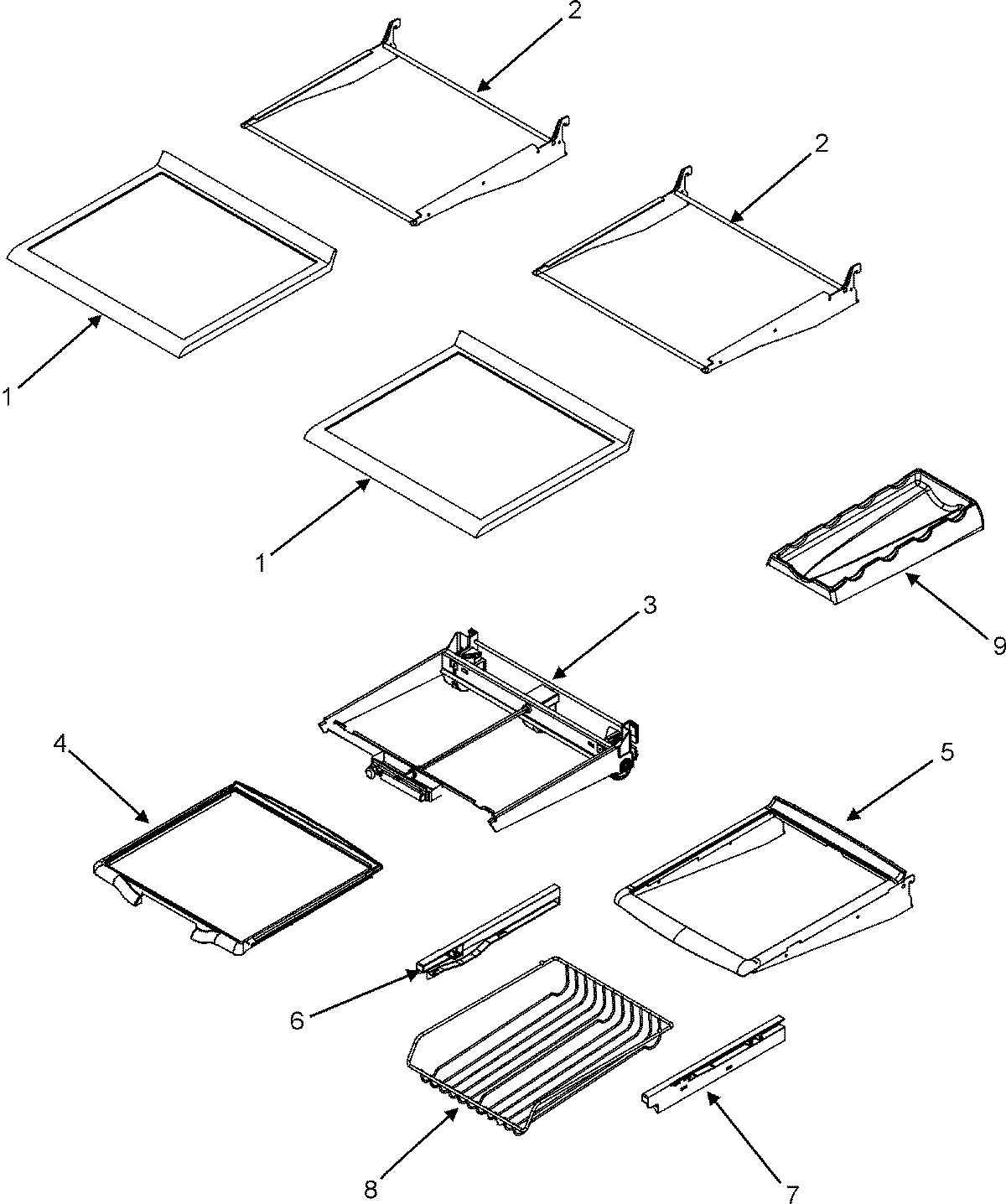 2
2
1
1
9
3
4
5
6
8
7