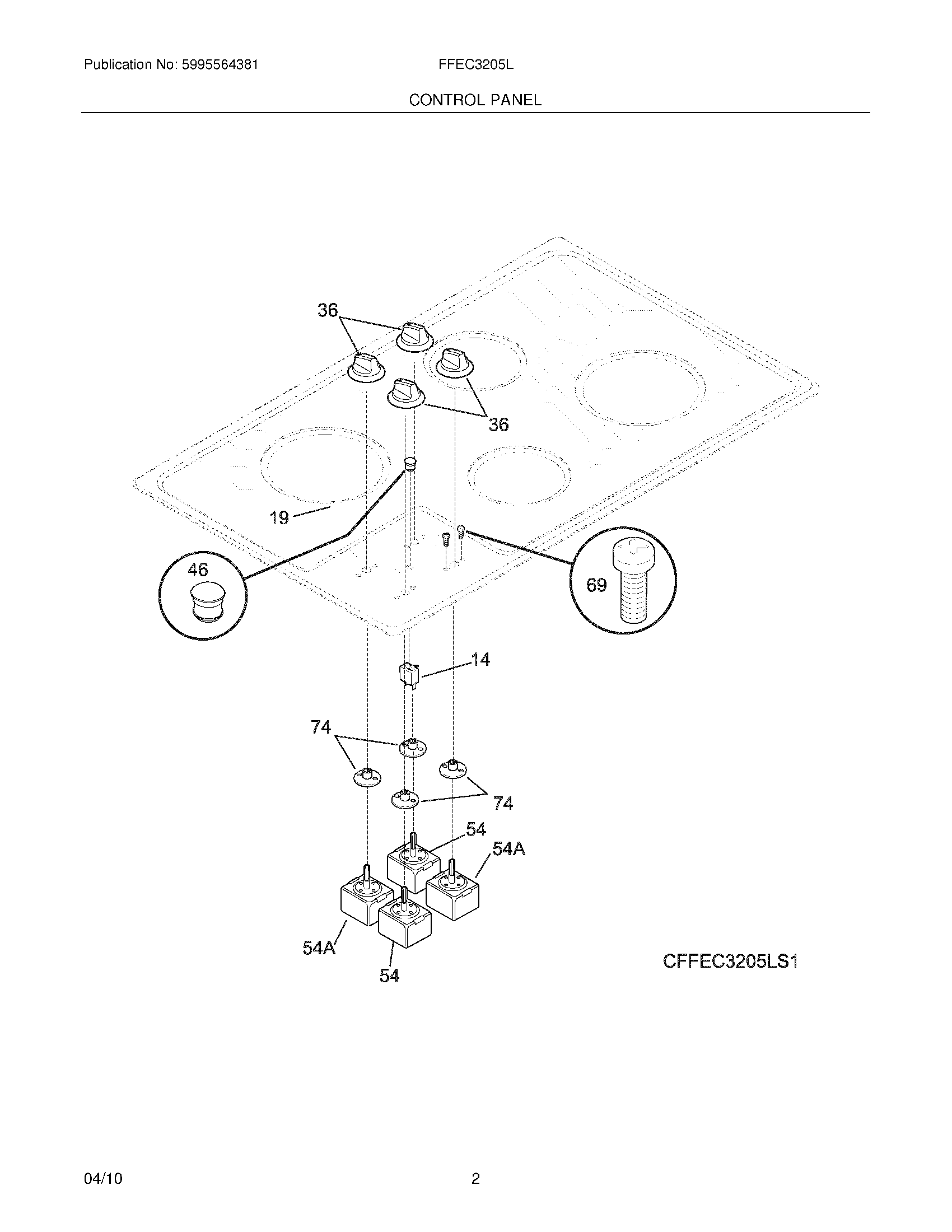 Publication No: 5995564381

FFEC3205L

CONTROL PANEL

36

36

19

46

69

14

74

74

54

54A

54A

54

CFFEC3205LS1

04/10

2