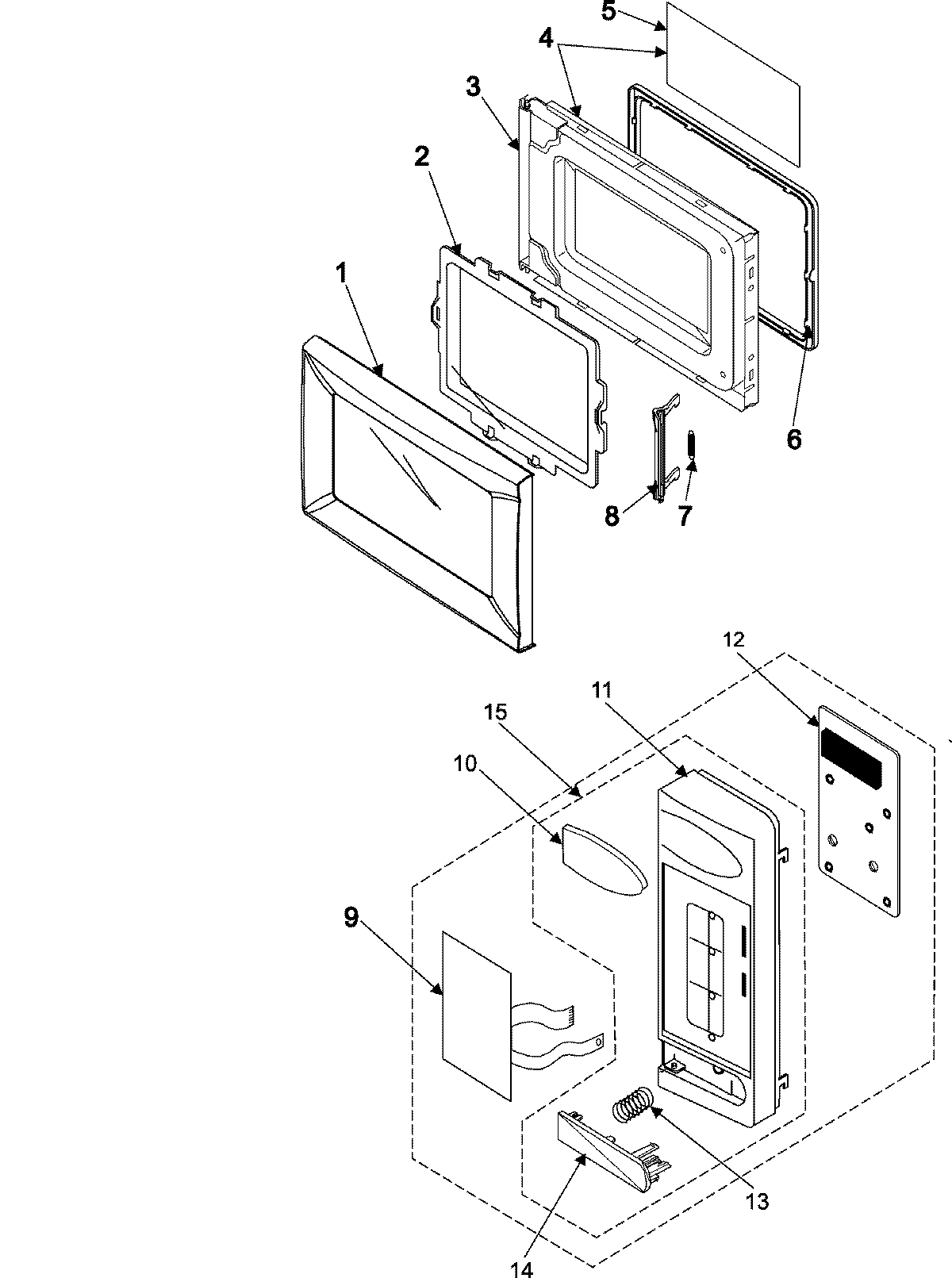 5
4
3
2
1
6
8
7
12
11
15
10
9
13
14