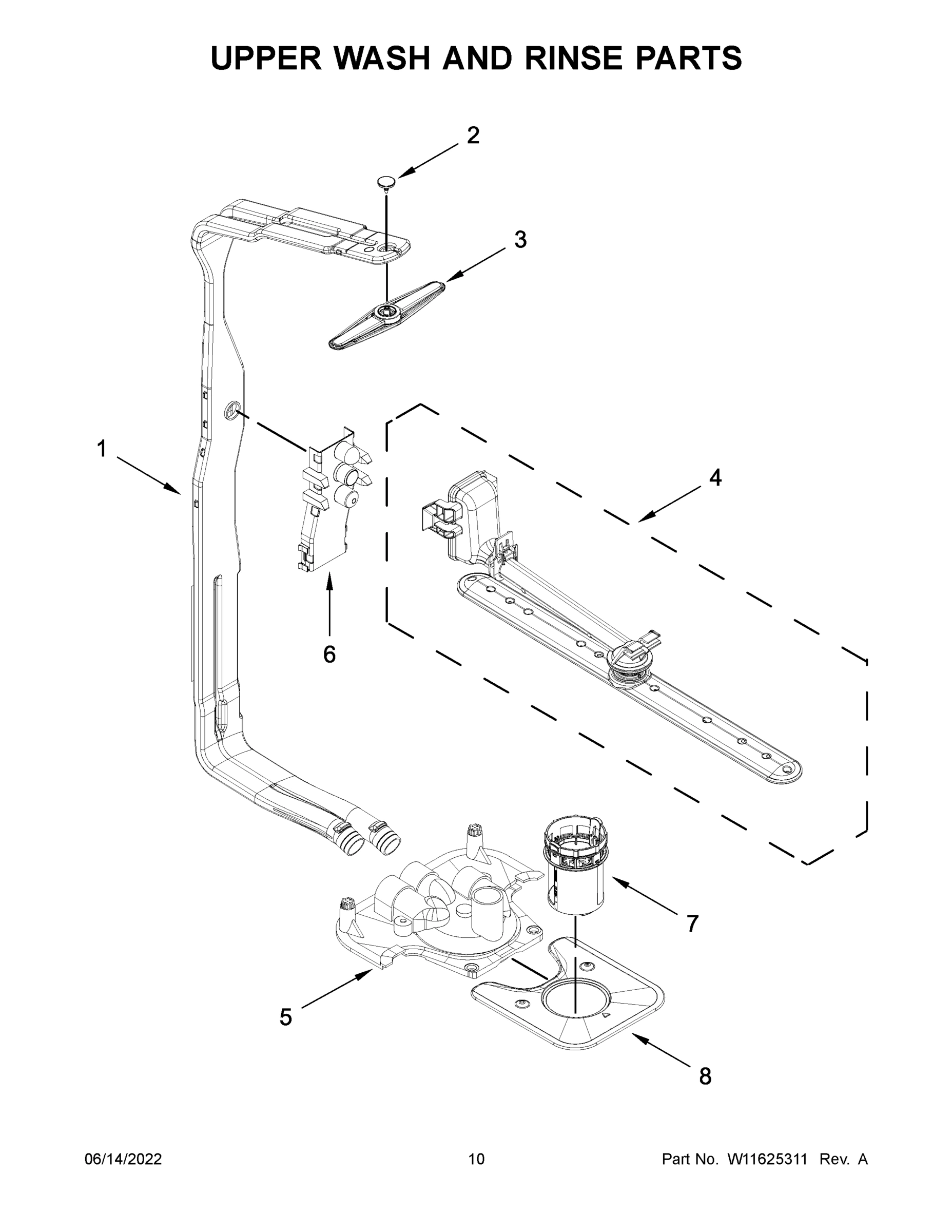 UPPER WASH AND RINSE PARTS

2

3

1

4

6

7

5

8

06/14/2022

10

Part No. W11625311 Rev. A