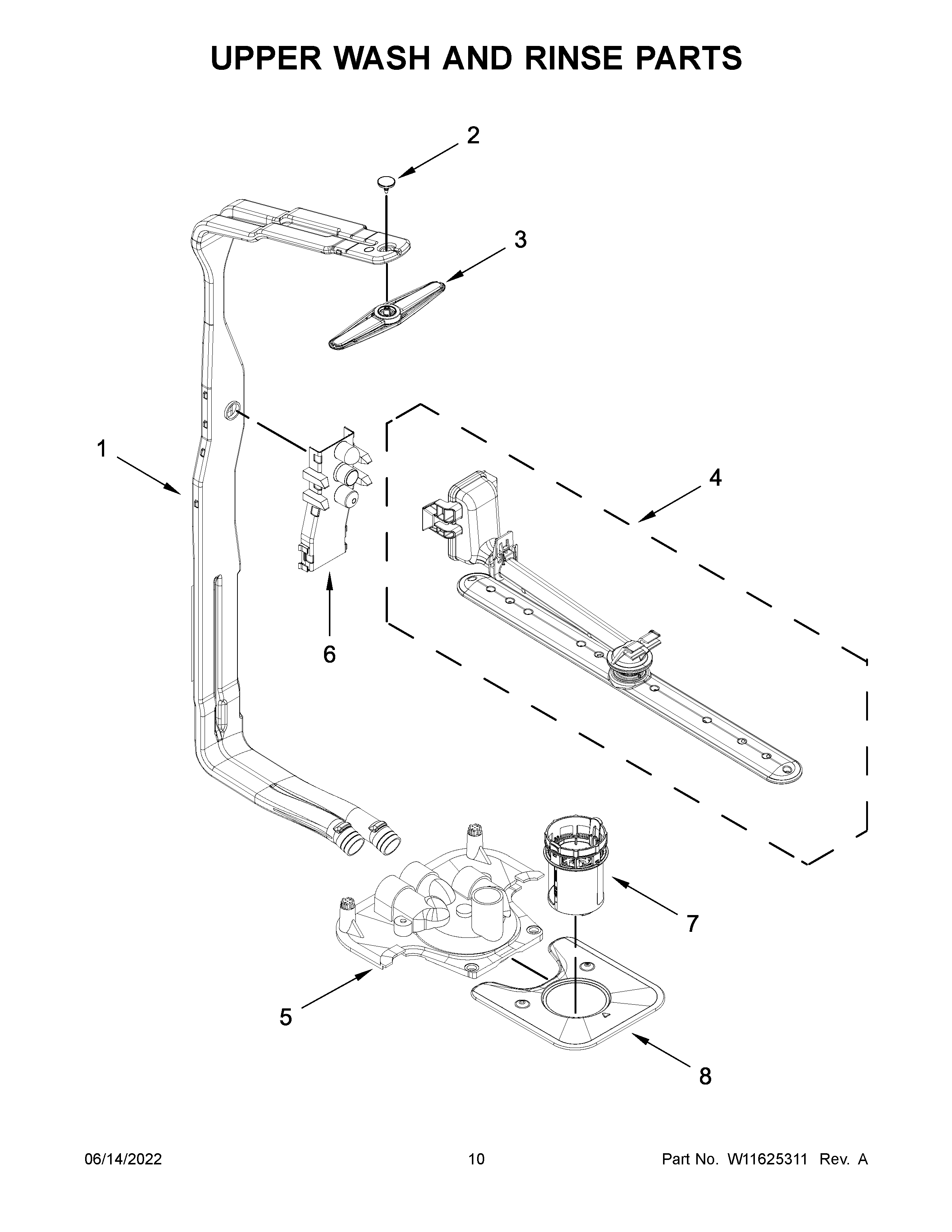 UPPER WASH AND RINSE PARTS

2

3

1

4

6

7

5

8

06/14/2022

10

Part No. W11625311 Rev. A