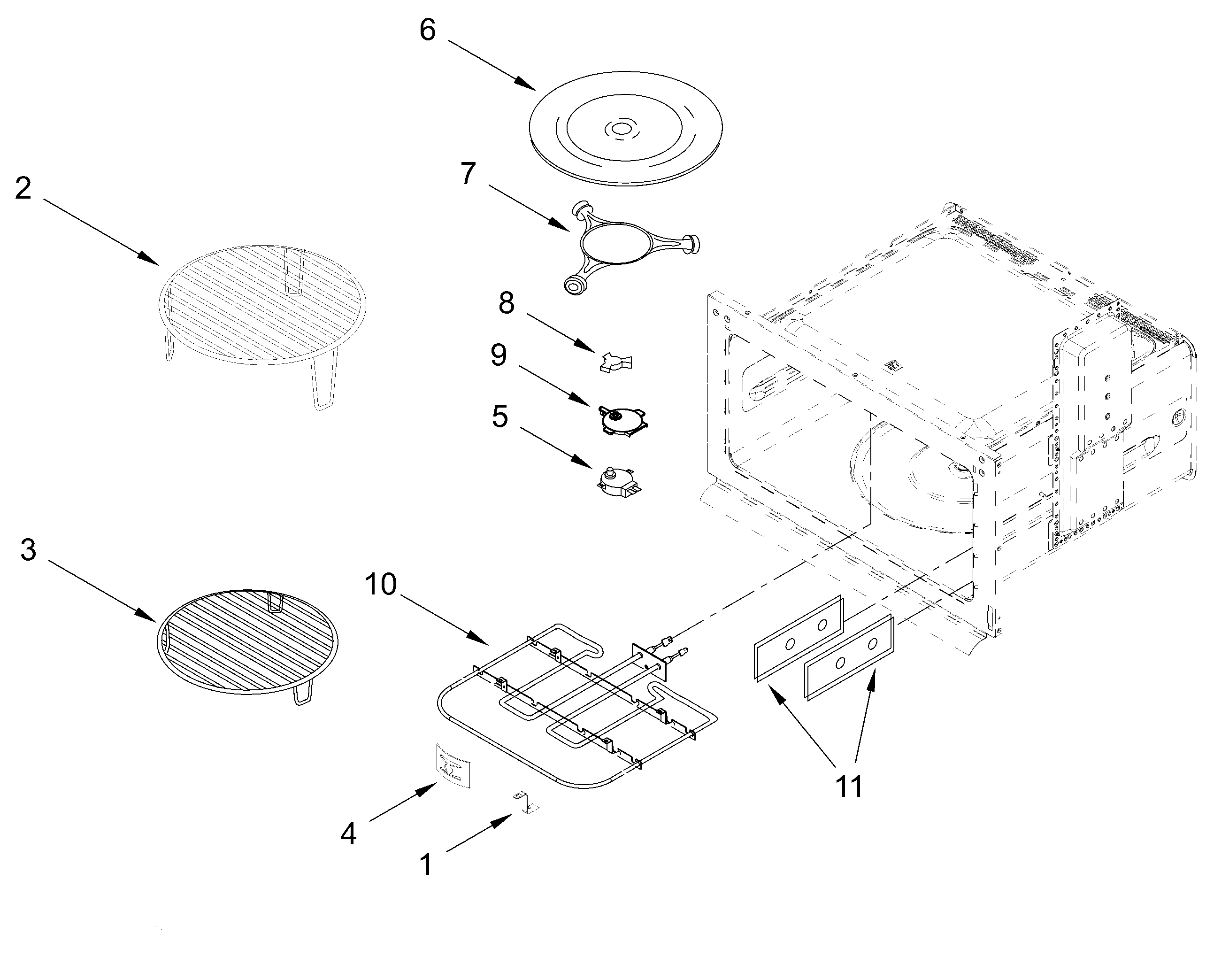 6

2

7

8

9

5

3

10

11

4

1