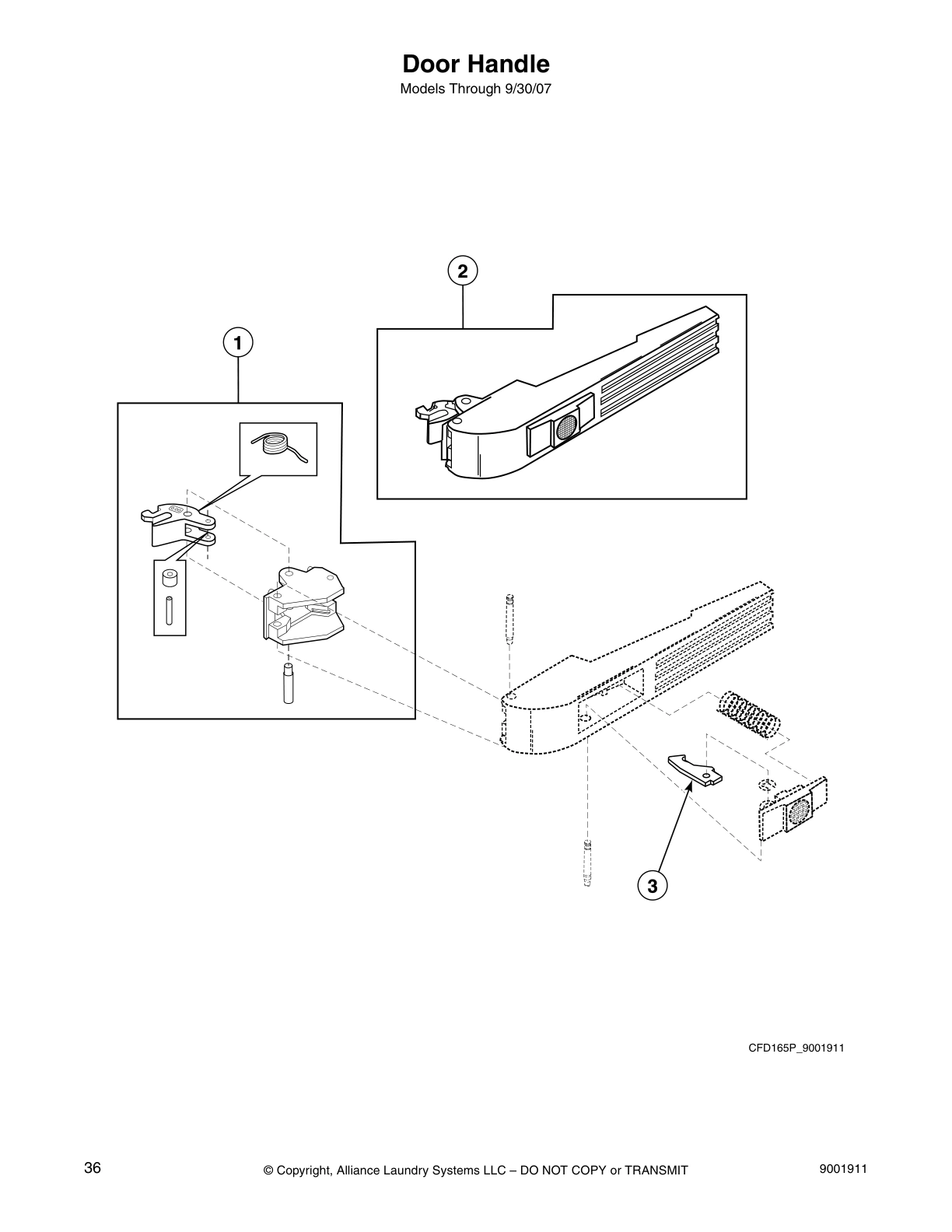 Door Handle
Models Through 9/30/07

2

1

3

CFD165P_9001911

36 © Copyright, Alliance Laundry Systems LLC – DO NOT COPY or TRANSMIT 9001911