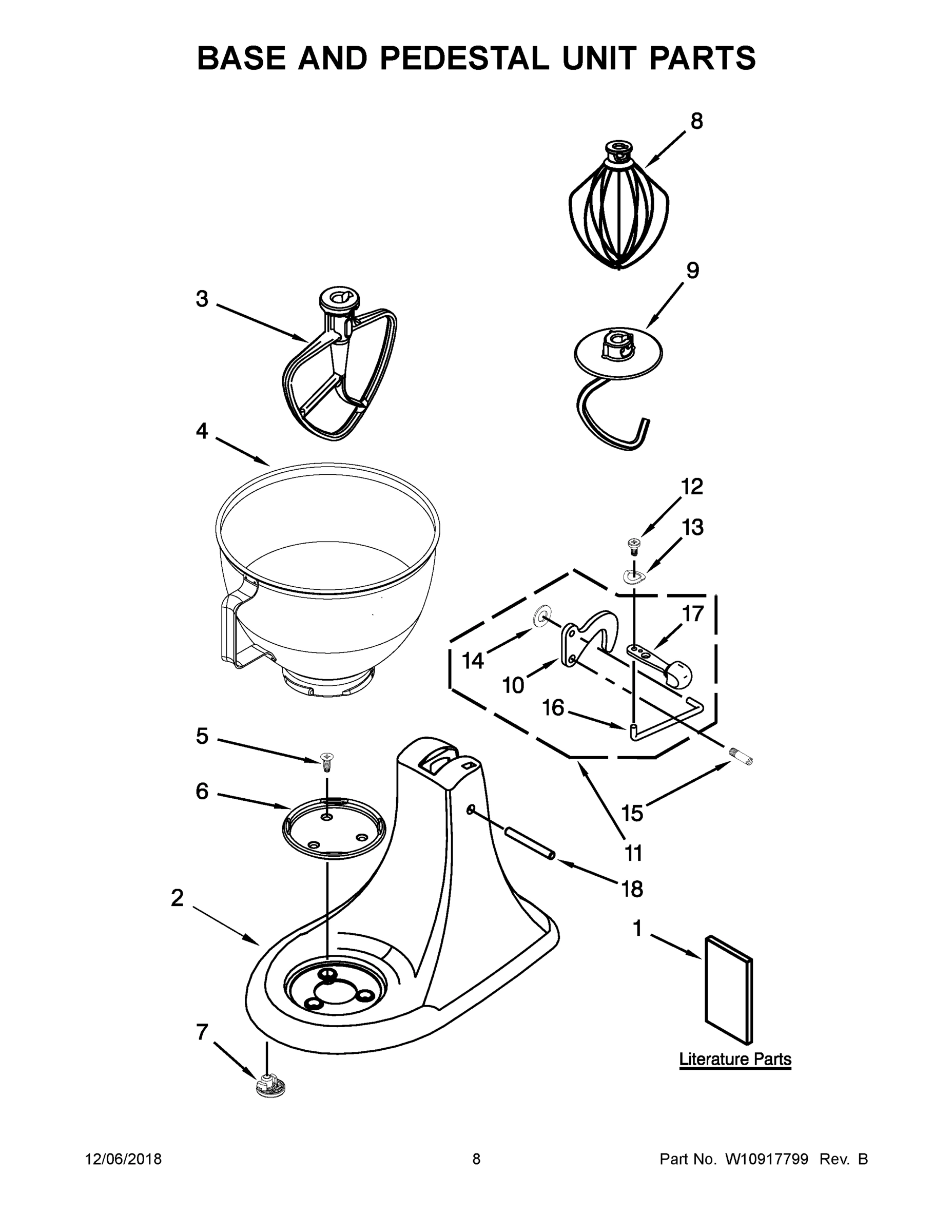 BASE AND PEDESTAL UNIT PARTS

8

9

3

4

12

13

17

14

10

16

5

6

15

11

18

2

1

7

Literature Parts

12/06/2018 8 Part No. W10917799 Rev. B