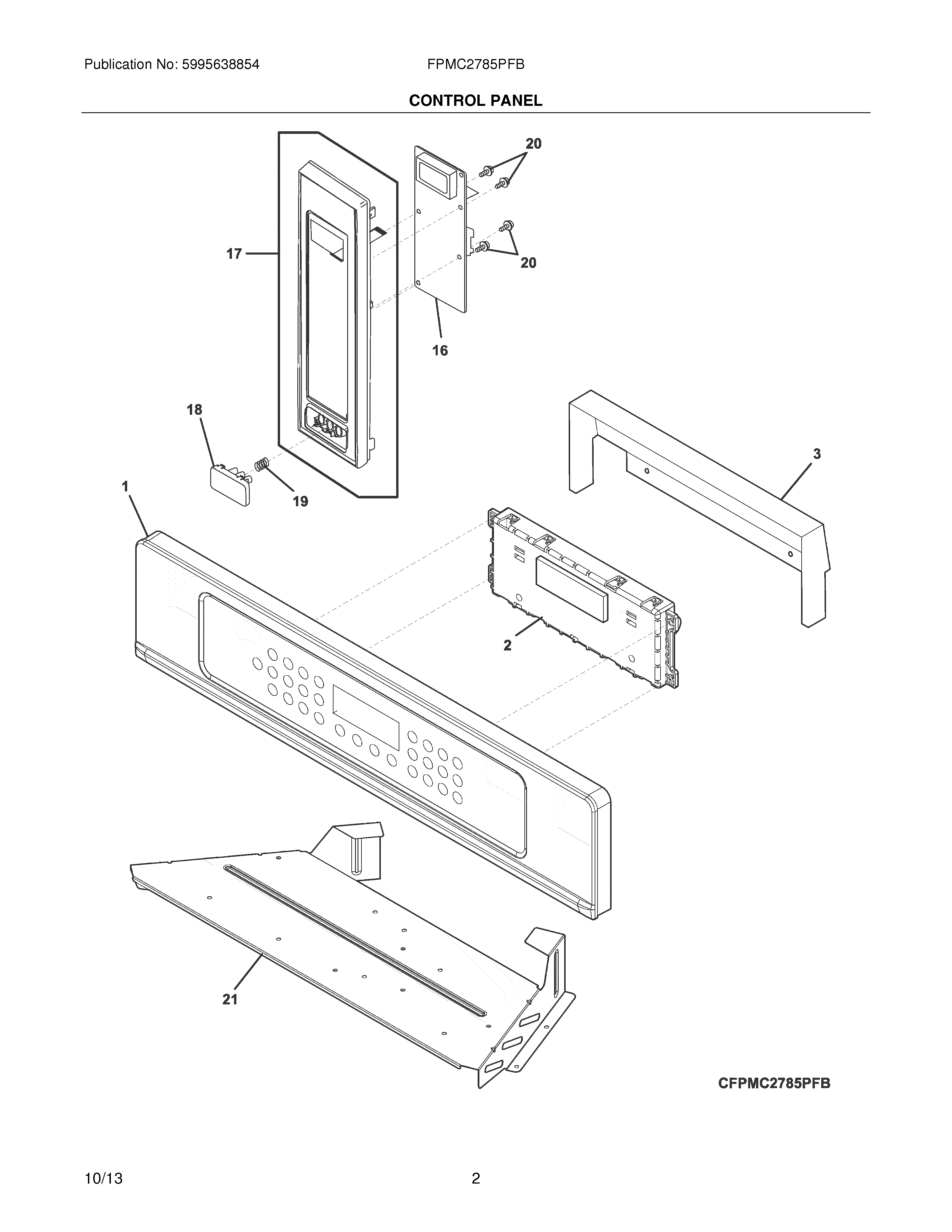 Publication No: 5995638854

FPMC2785PFB

CONTROL PANEL

20

17

20

16

18

3

1

19

2

21

CFPMC2785PFB

10/13

2