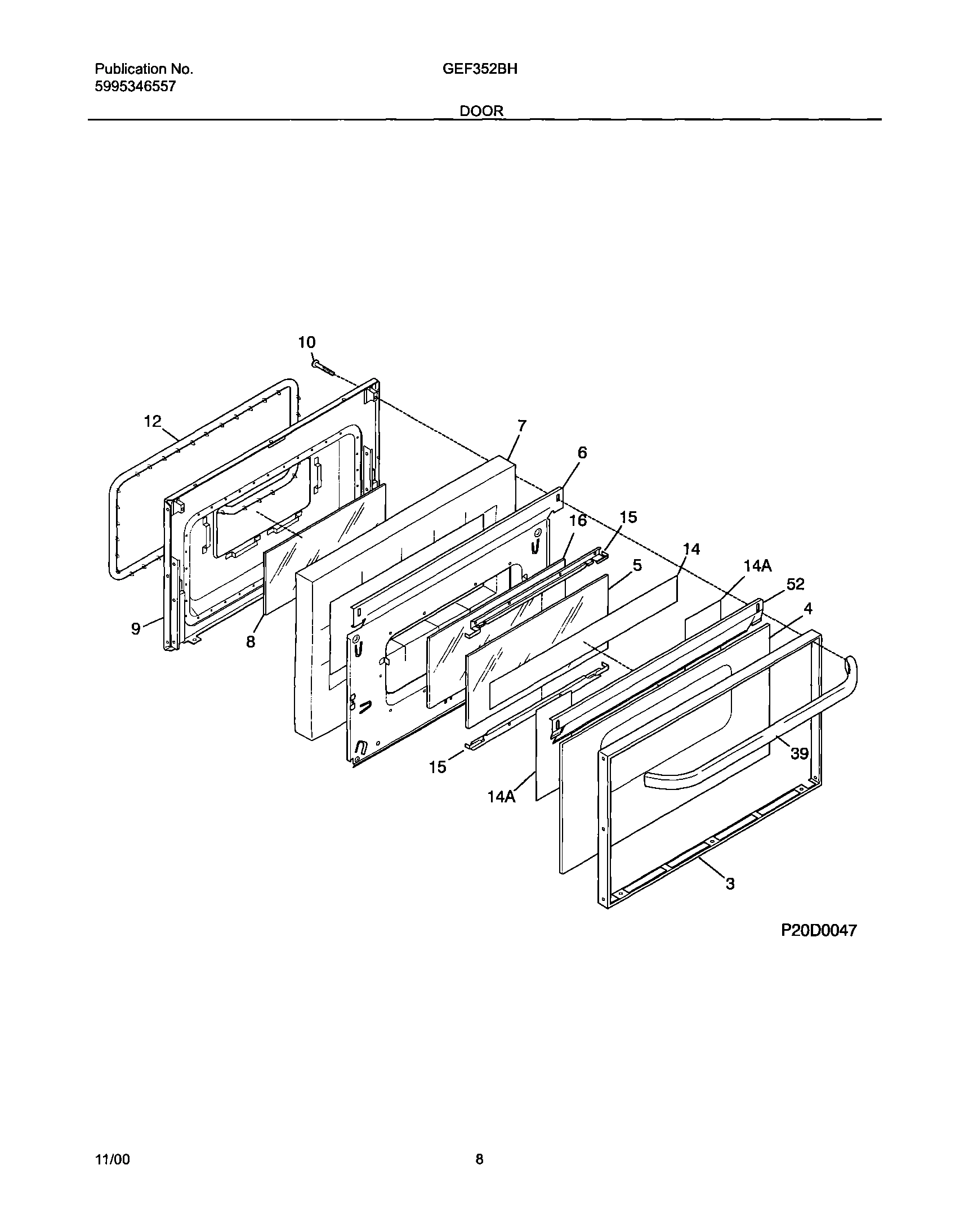 Publication No.
5995346557

GEF352BH

DOOR

10
12
7
6
16
15
14
5
14A
52
4
9
8
15
14A
39
3

P20D0047

11/00

8