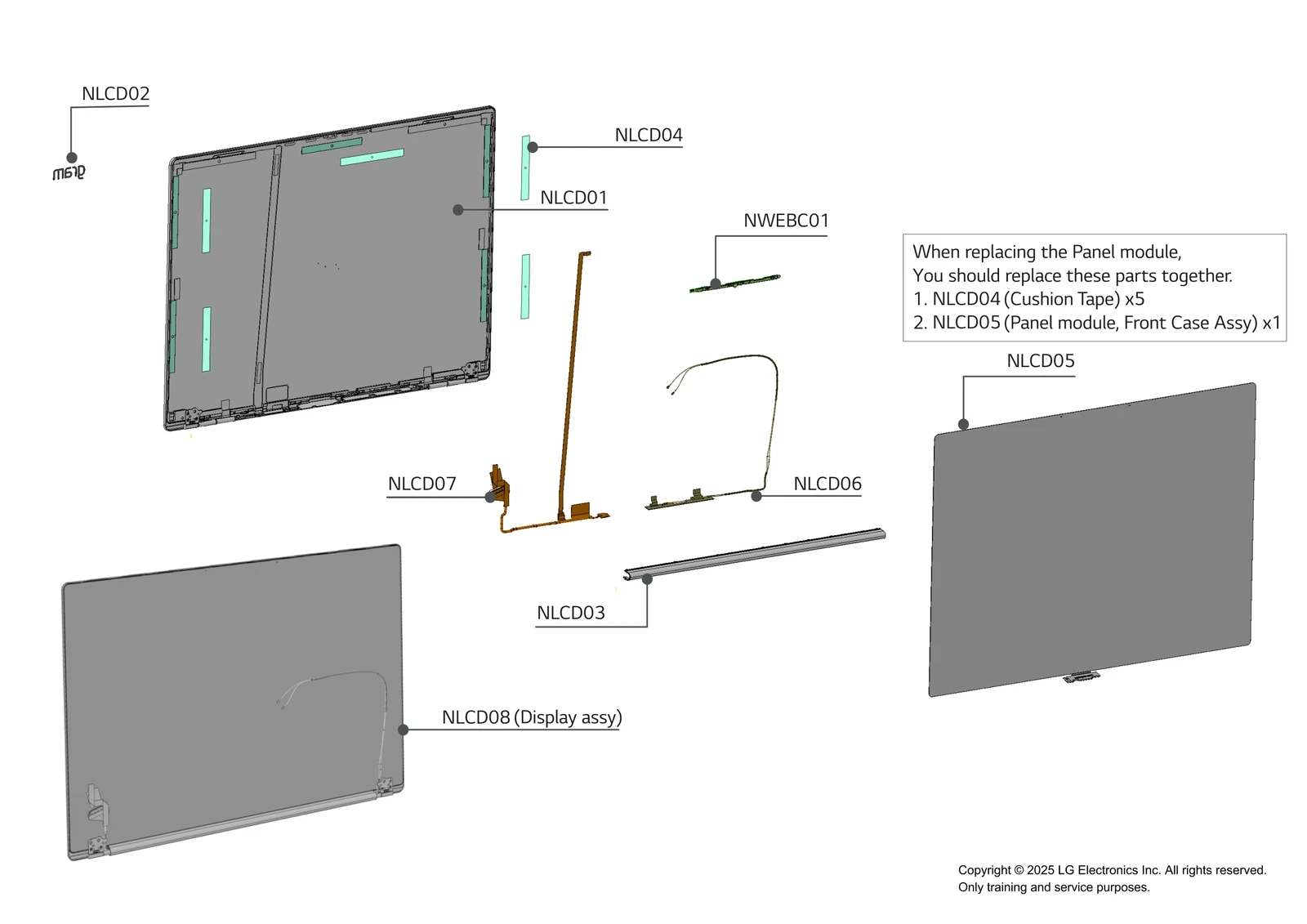 NLCD02

gram

NLCD04

NLCD01

NWEBC01

When replacing the Panel module,
You should replace these parts together.
1. NLCD04 (Cushion Tape) x5
2. NLCD05 (Panel module, Front Case Assy) x1

NLCD05

NLCD07

NLCD06

NLCD03

NLCD08 (Display assy)

Copyright © 2025 LG Electronics Inc. All rights reserved.
Only training and service purposes.