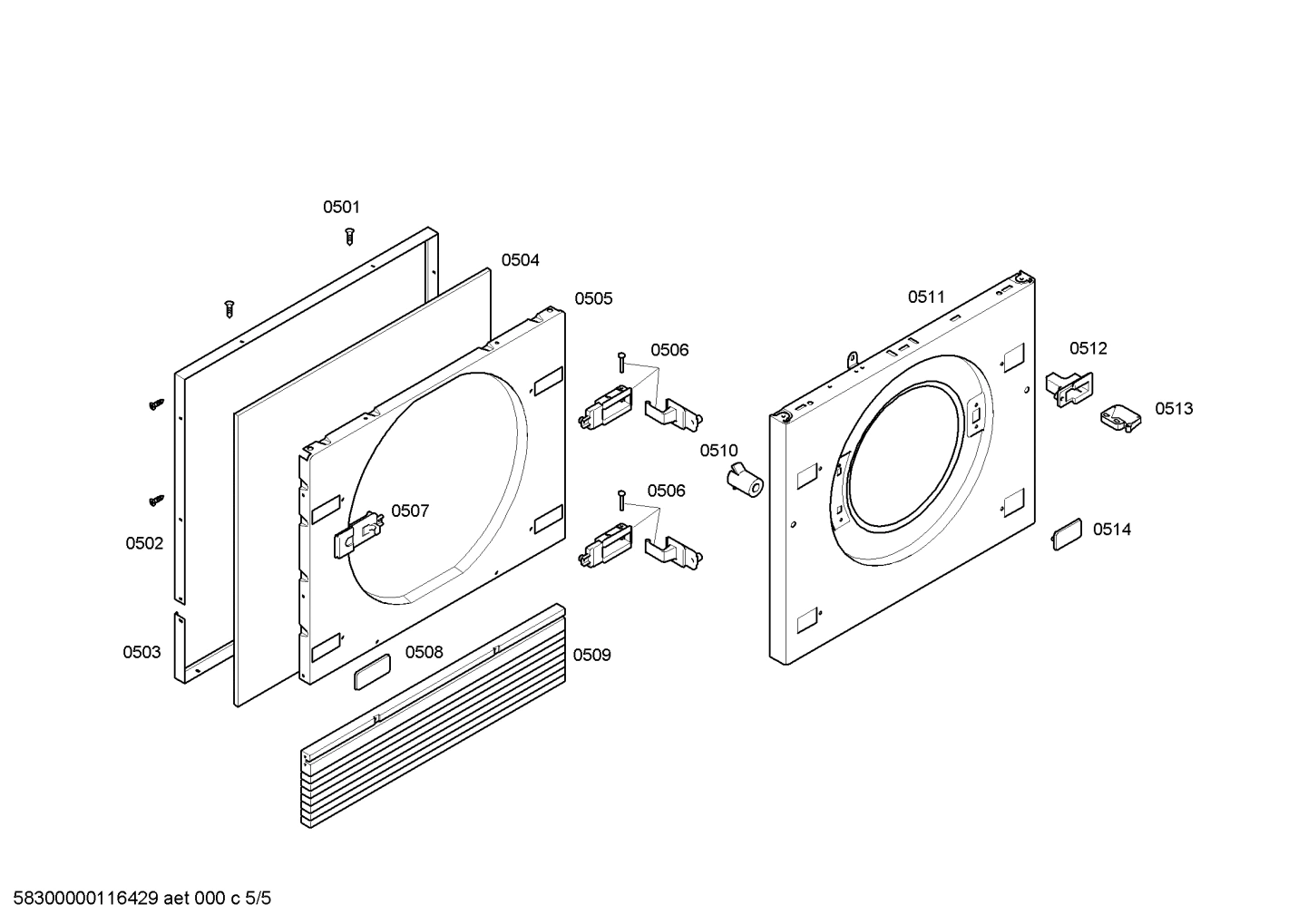 0501
0504
0505
0506
0511
0512
0513
0510
0506
0507
0502
0514
0503
0508
0509

58300000116429 aet 000 c 5/5