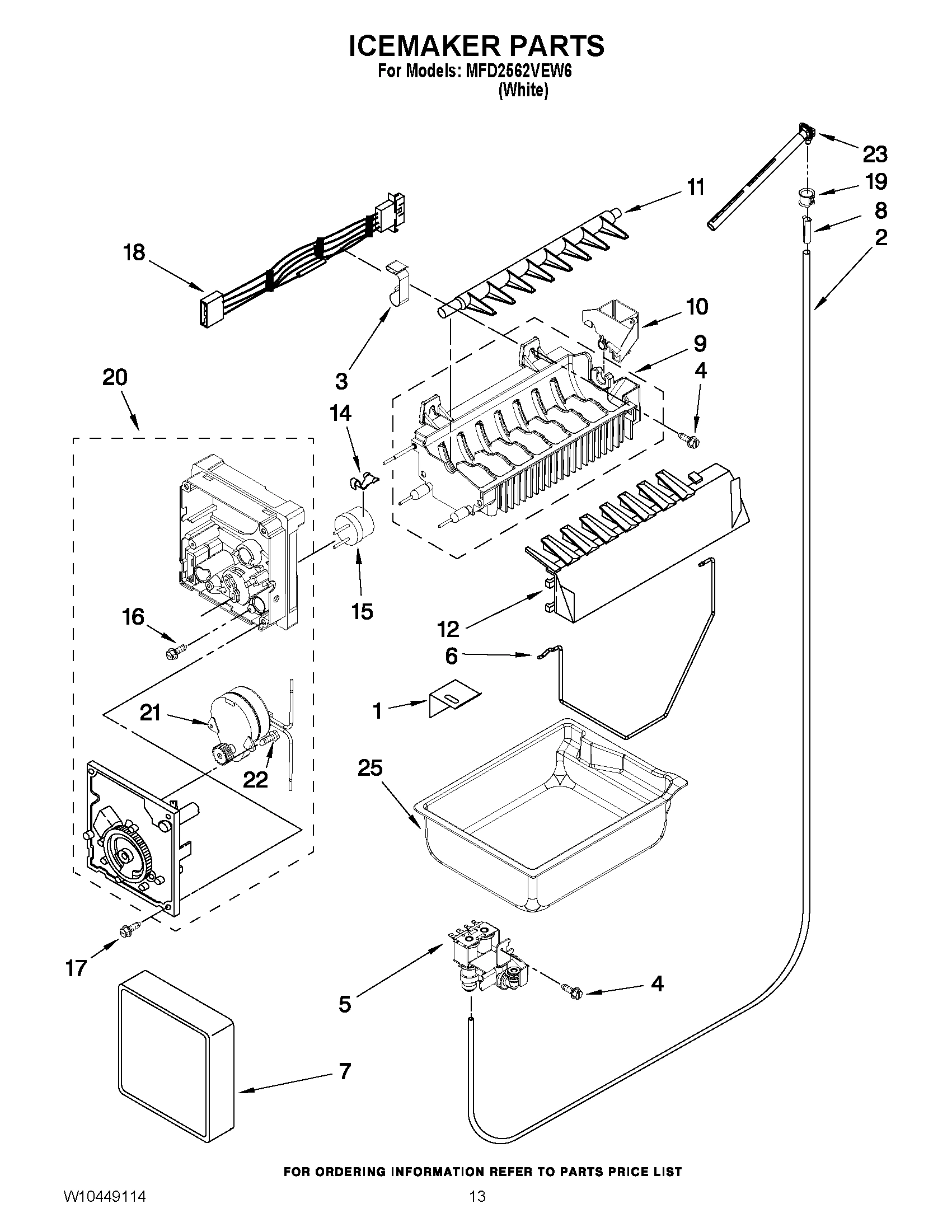 ICEMAKER PARTS
For Models: MFD2562VEW6
(White)

23
19
8
2
11
18
10
9
4
3
20
14
15
16
12
6
1
21
22
25
17
5
4
7

FOR ORDERING INFORMATION REFER TO PARTS PRICE LIST

W10449114

13