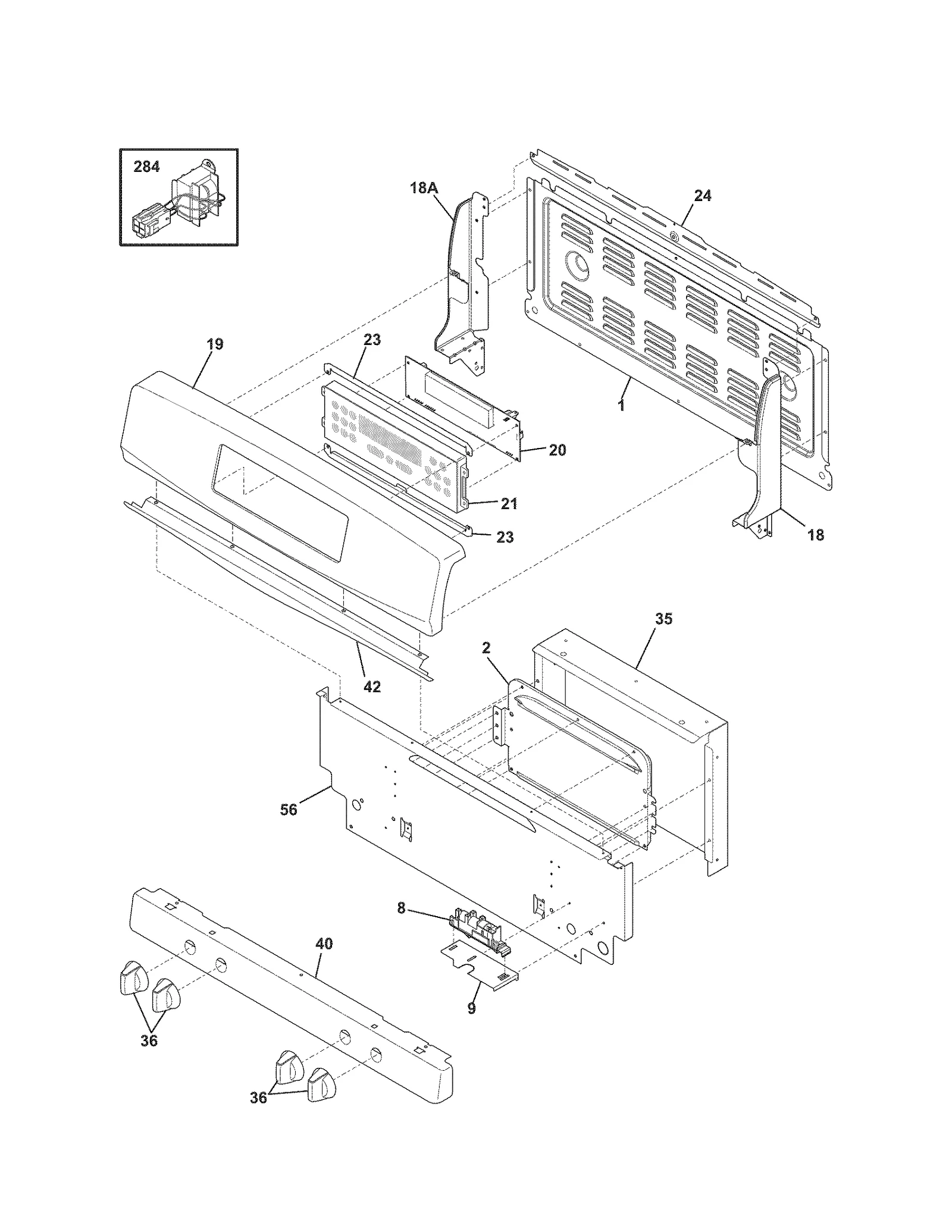 284

18A

24

19

23

1

20

21

23

18

35

2

42

56

8

40

9

36

36