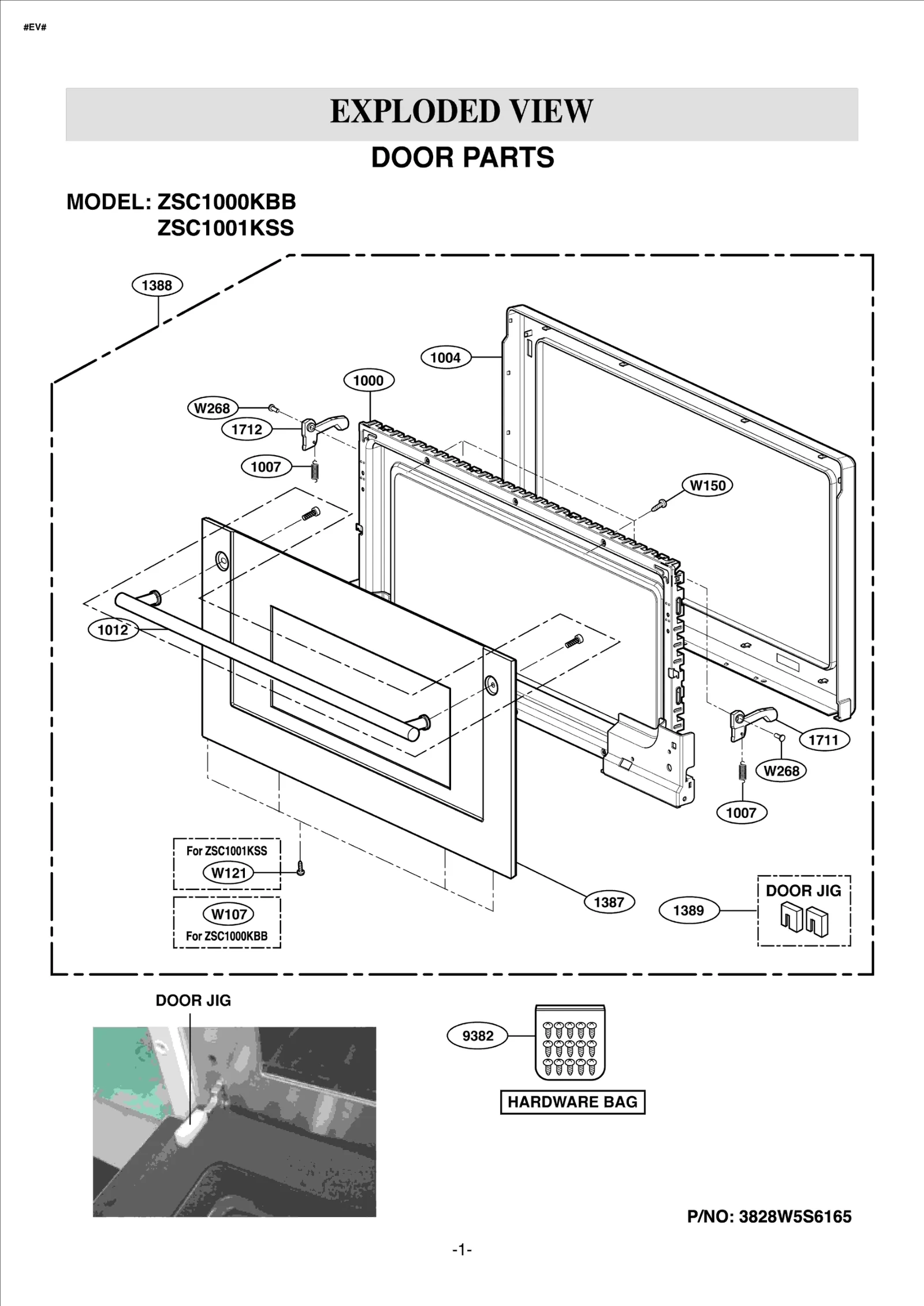 #EV#

EXPLODED VIEW

DOOR PARTS

MODEL: ZSC1000KBB
ZSC1001KSS

1388

1004

1000

W268

1712

1007

W150

1012

1711

W268

1007

For ZSC1001KSS

W121

W107

For ZSC1000KBB

1387

1389

DOOR JIG

DOOR JIG

9382

HARDWARE BAG

P/NO: 3828W5S6165

-1-