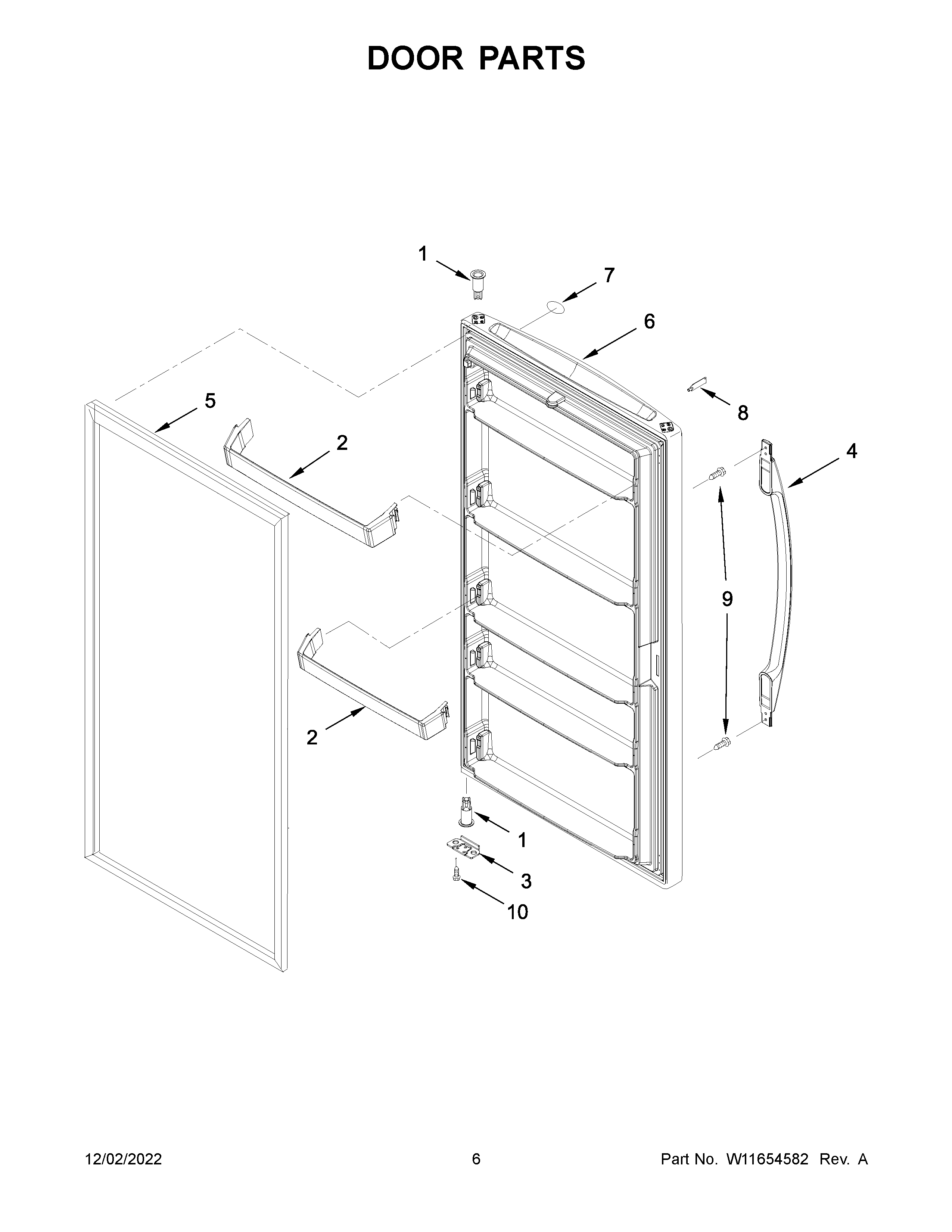 DOOR PARTS

1
7
6
5
8
2
4
9
2
1
3
10

12/02/2022
6
Part No. W11654582 Rev. A