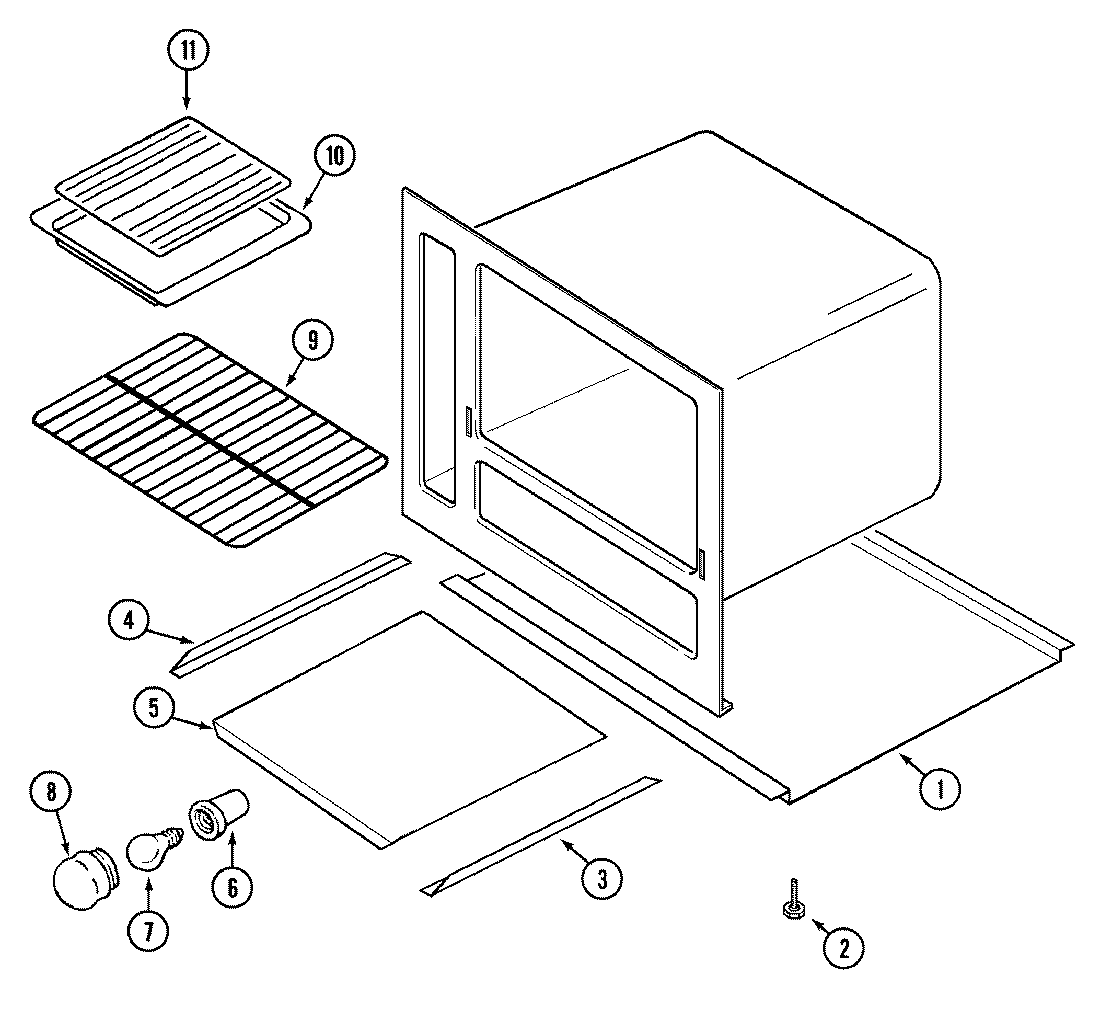 11
10
9
4
5
8
7
6
3
1
2