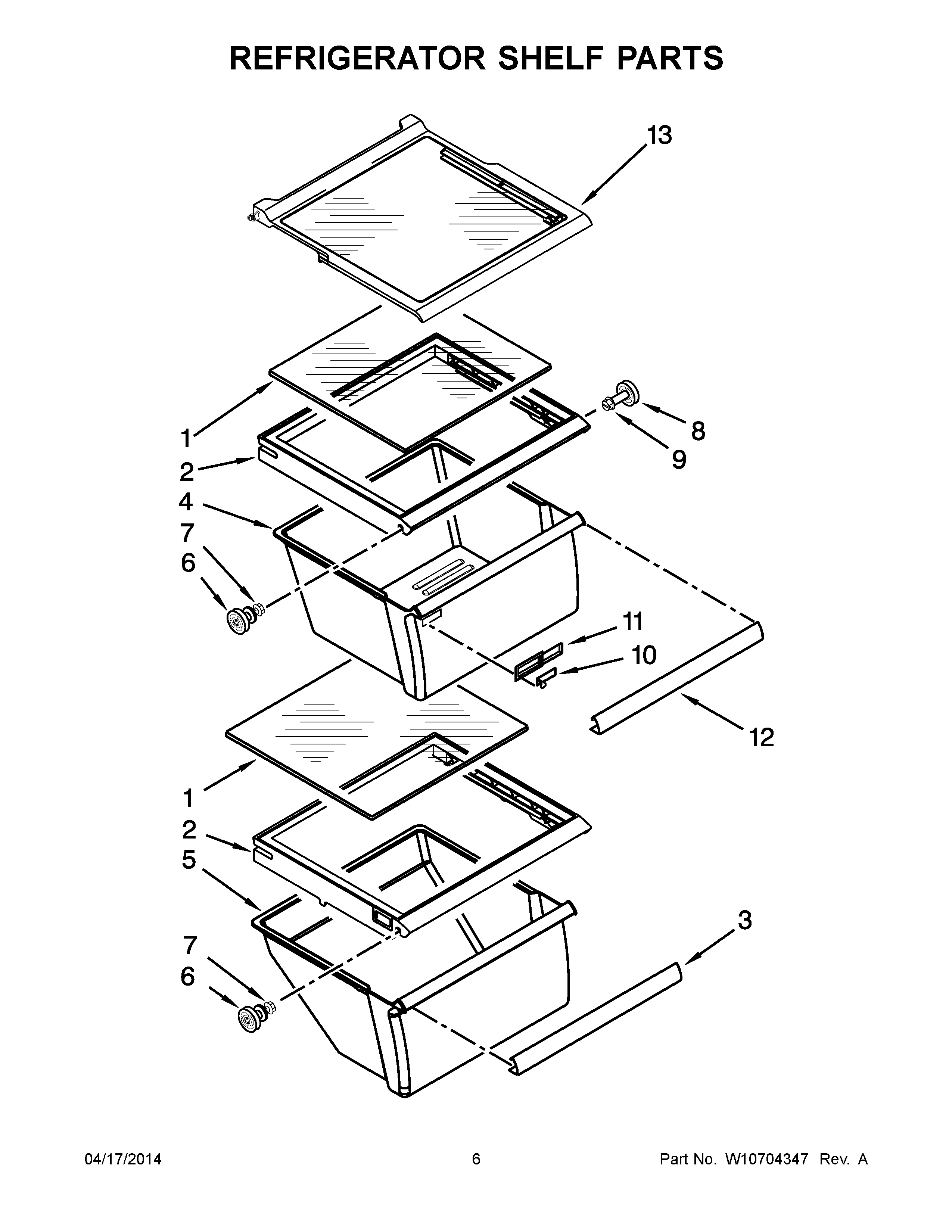 REFRIGERATOR SHELF PARTS

13

1

2

4

7

6

8

9

11

10

12

1

2

5

7

6

3

04/17/2014

6

Part No. W10704347 Rev. A