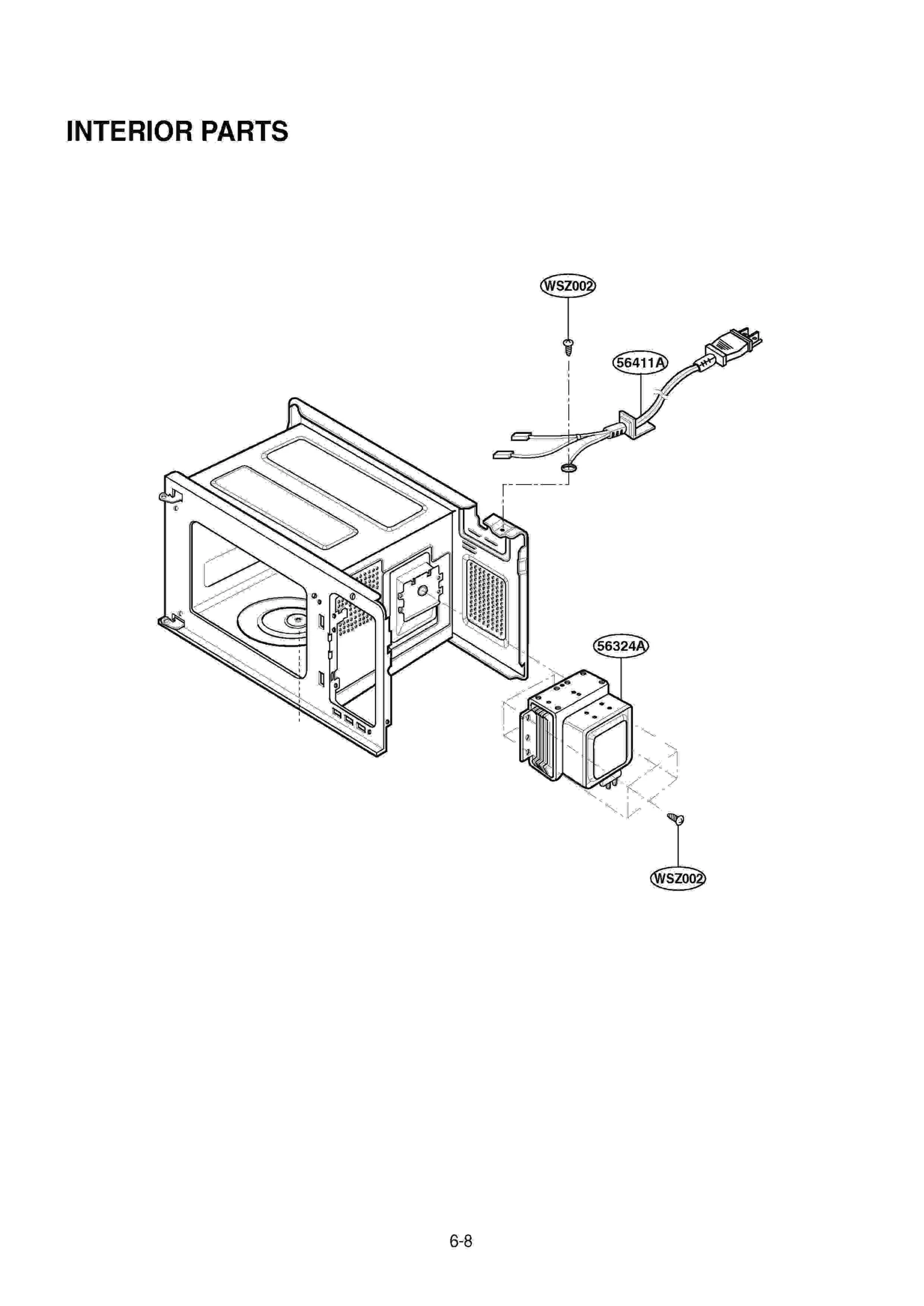 INTERIOR PARTS

WSZ002

56411A

56324A

WSZ002

6-8