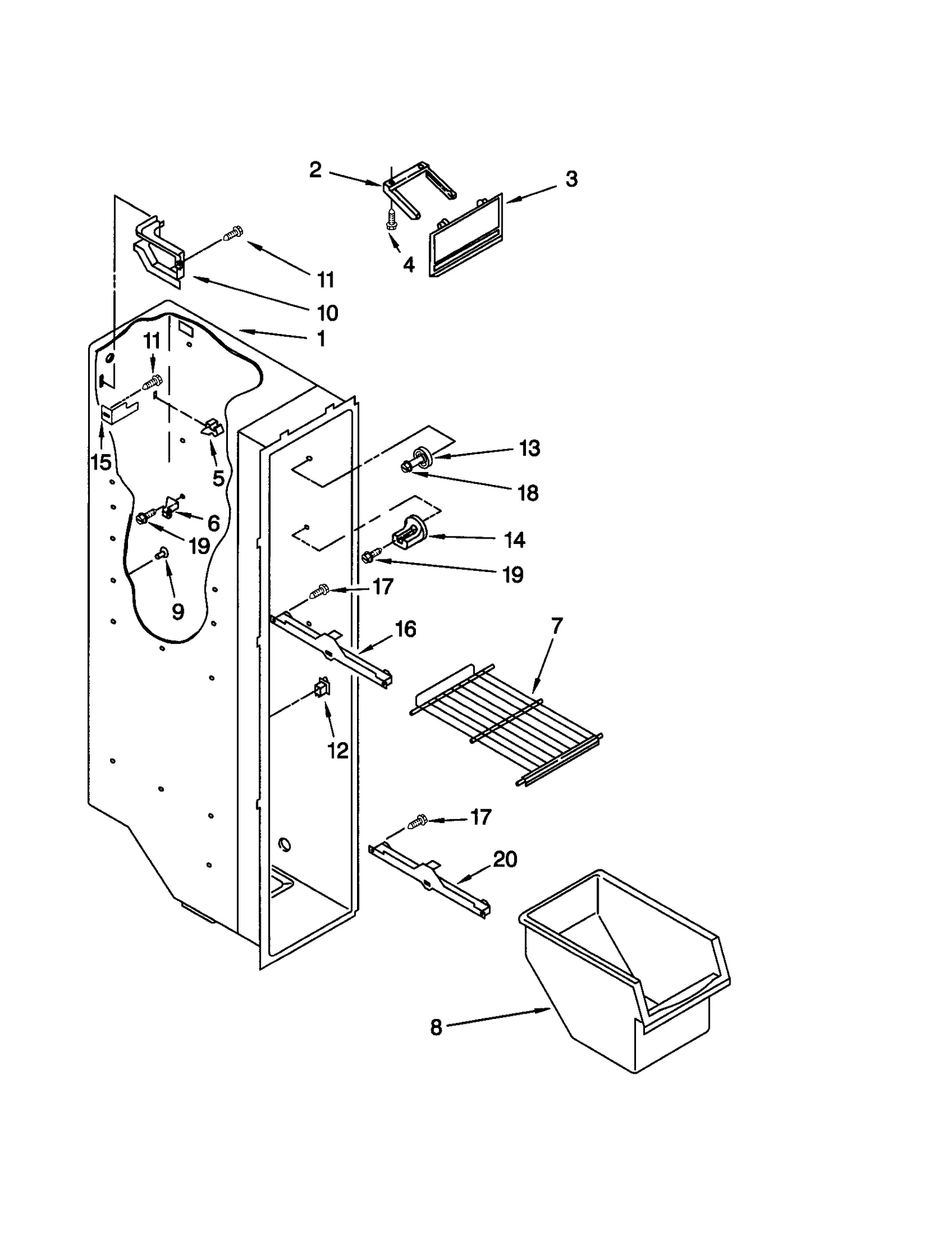 2
3
4
11
10
1
11
15
5
13
18
6
19
14
19
9
17
16
7
12
17
20
8