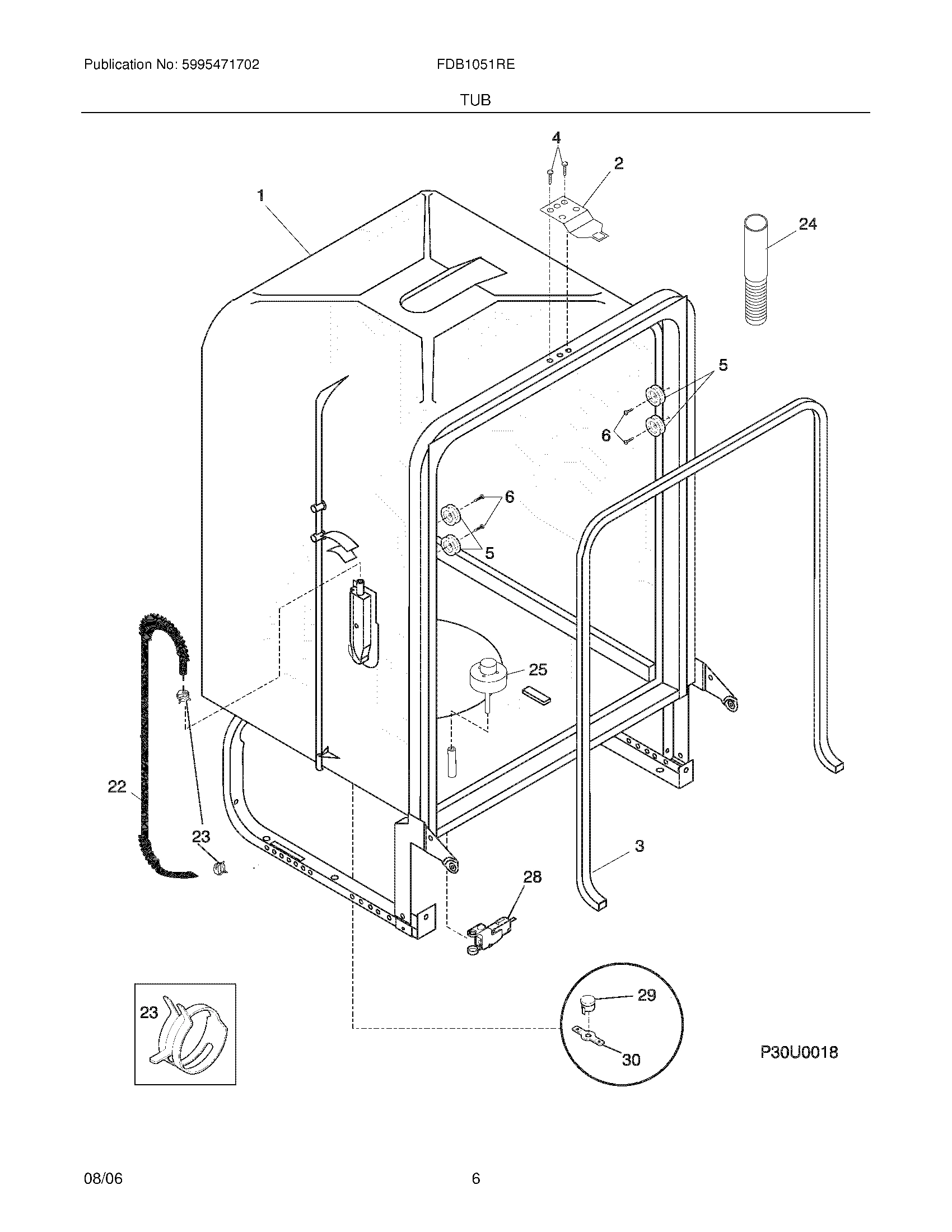 Publication No: 5995471702

FDB1051RE

TUB

4

2

1

24

5

6

6

5

25

22

23

3

28

23

29

30

P30U0018

08/06

6