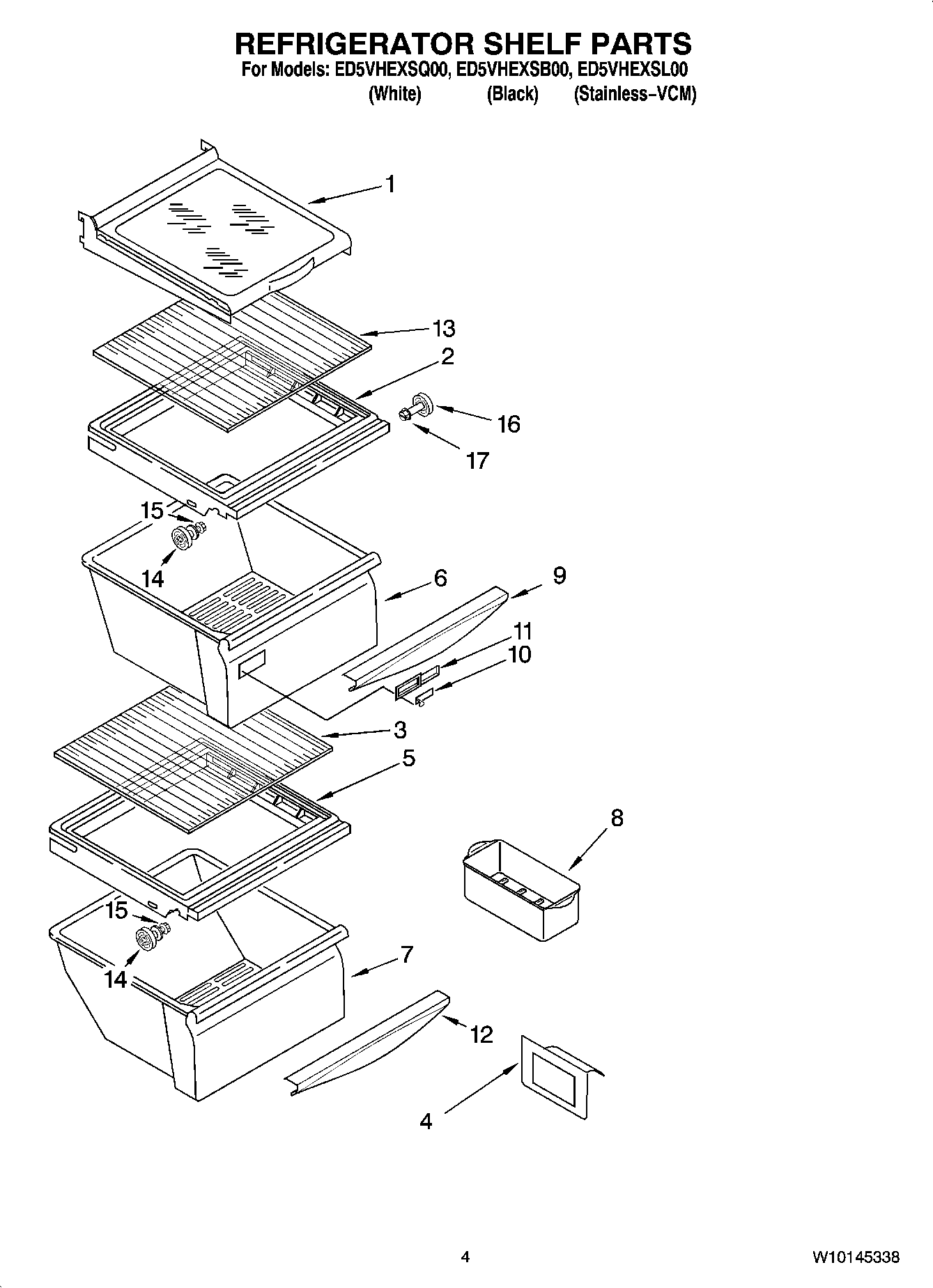 REFRIGERATOR SHELF PARTS

For Models: ED5VHEXSQ00, ED5VHEXSB00, ED5VHEXSL00
(White) (Black) (Stainless–VCM)

1
13
2
16
17
15
14
6
9
11
10
3
5
8
15
14
7
12
4

4

W10145338