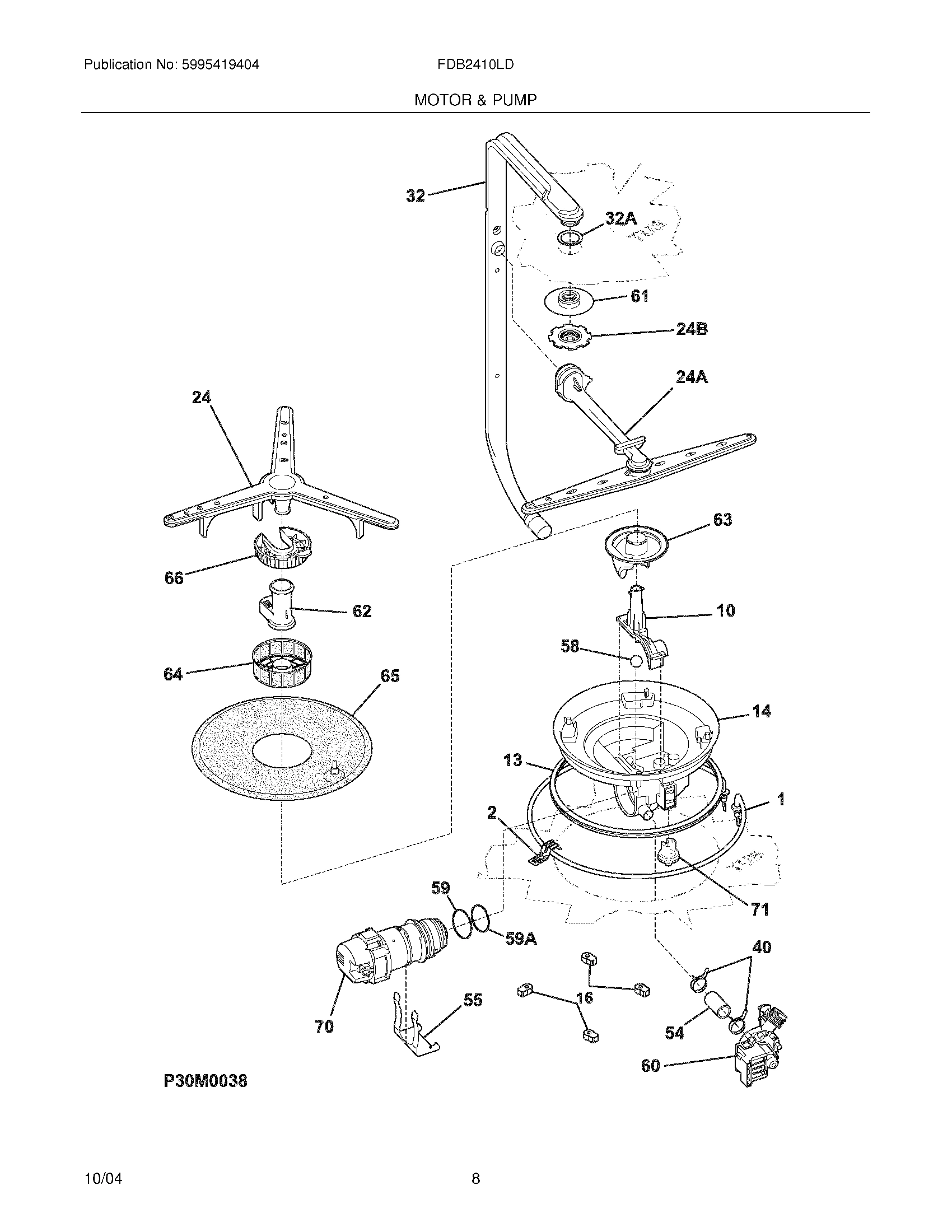 Publication No: 5995419404
FDB2410LD
MOTOR & PUMP

32
32A
61
24B
24A
24
63
66
62
10
58
64
65
14
13
1
2
71
59
59A
40
16
55
70
54
60
P30M0038

10/04
8