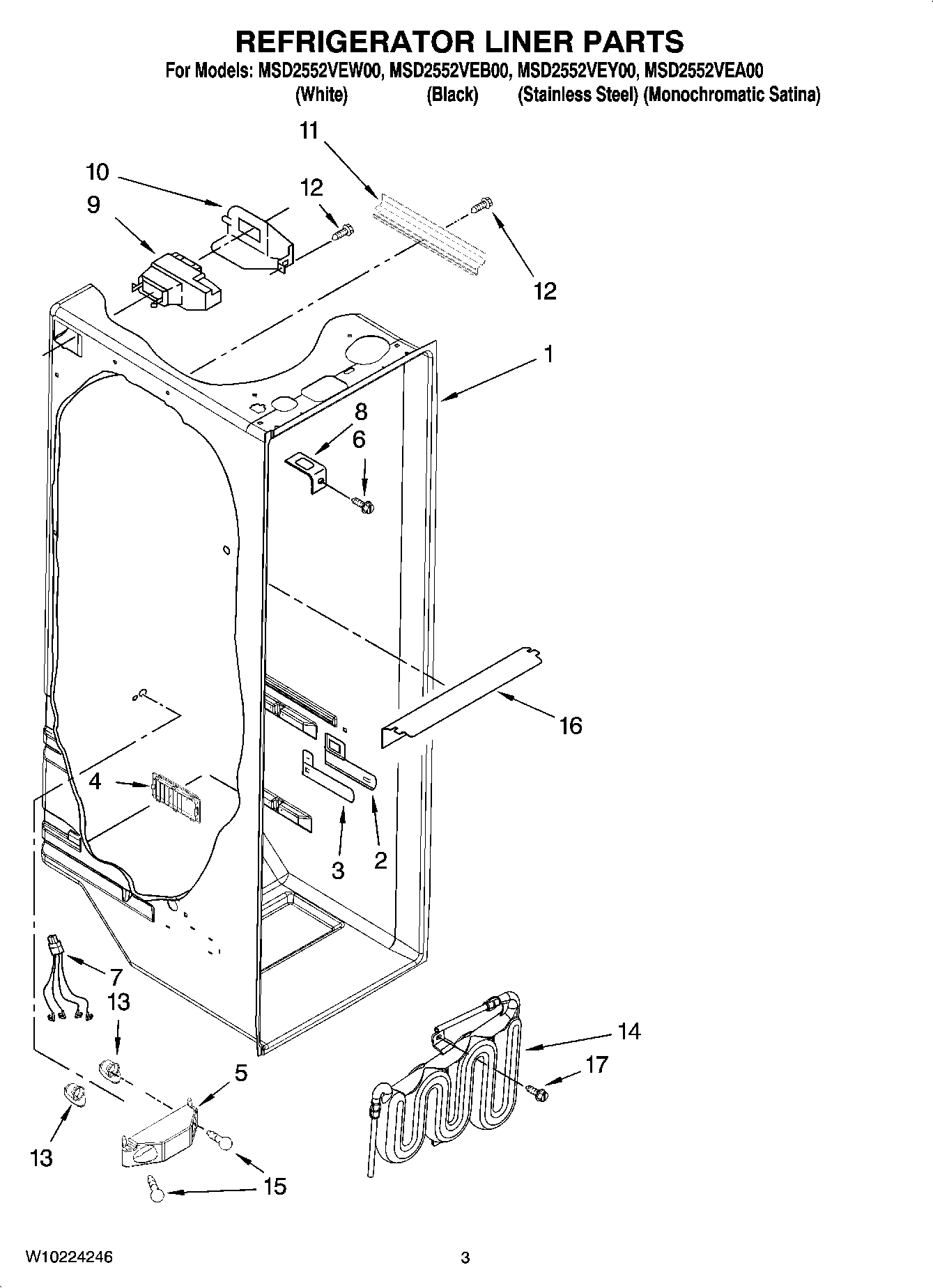 REFRIGERATOR LINER PARTS

For Models: MSD2552VEW00, MSD2552VEB00, MSD2552VEY00, MSD2552VEA00
(White) (Black) (Stainless Steel) (Monochromatic Satina)

11
10
12
9
12
1
8
6
16
4
3
2
7
13
14
17
5
13
15

W10224246

3