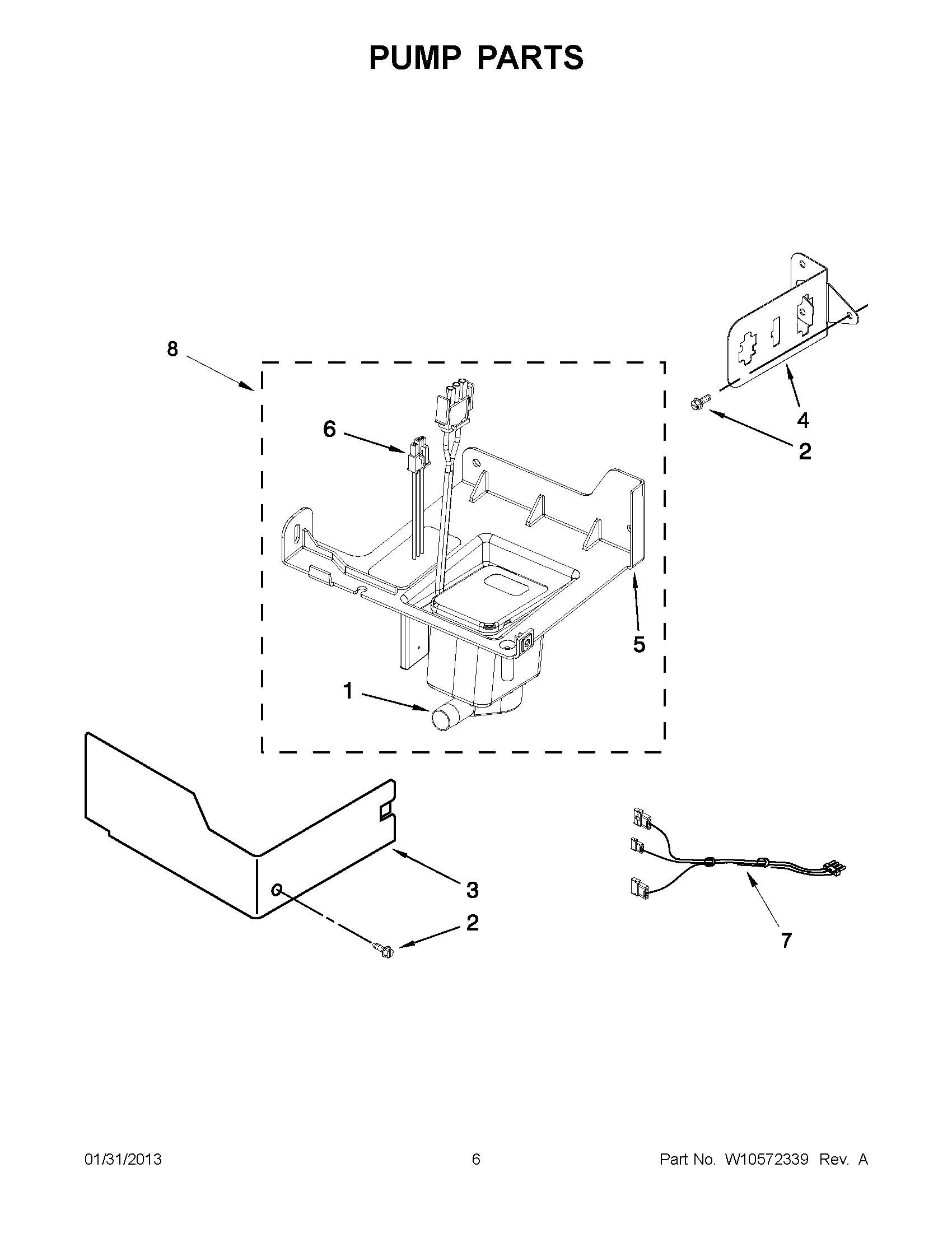 PUMP PARTS

8

6

4

2

5

1

3

2

7

01/31/2013 6 Part No. W10572339 Rev. A