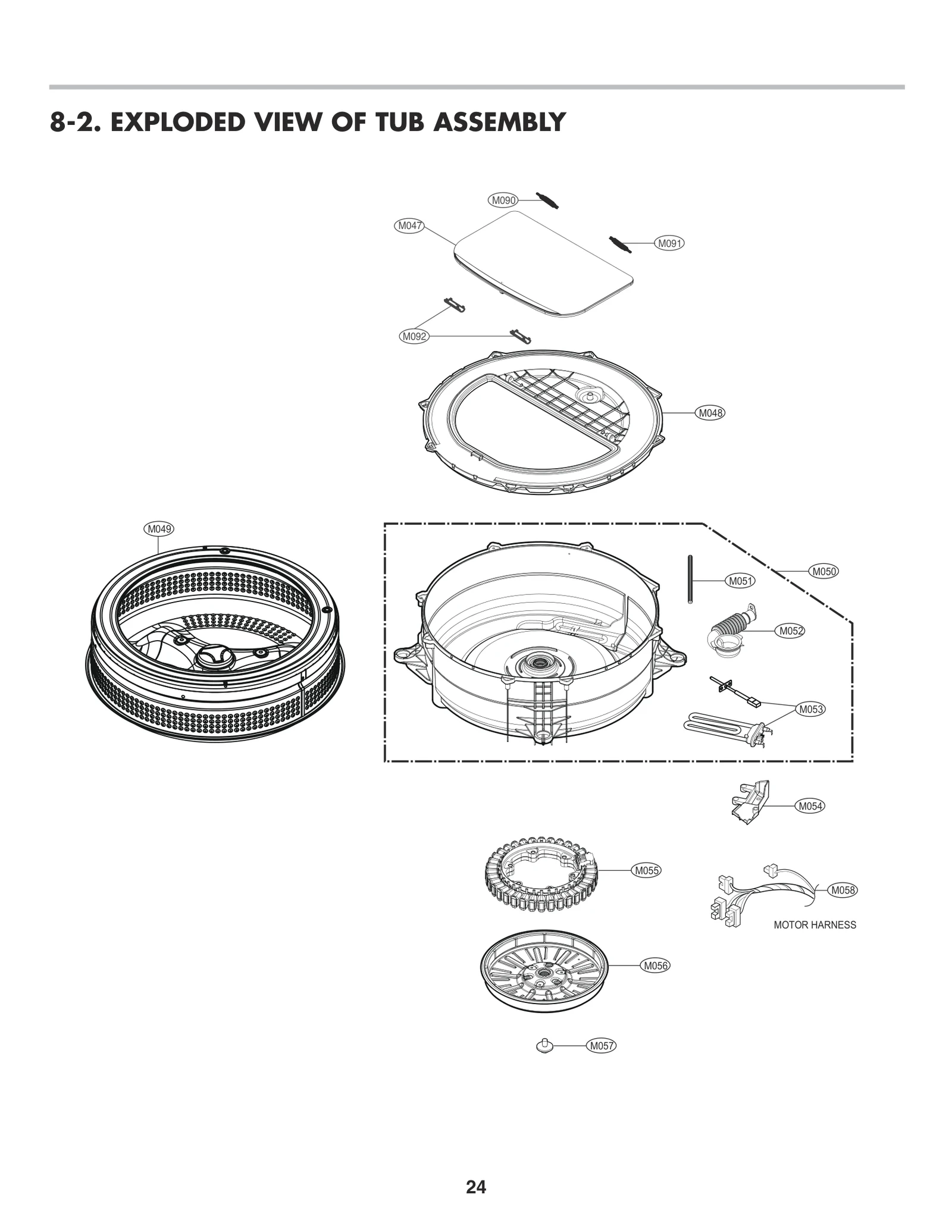 8-2. EXPLODED VIEW OF TUB ASSEMBLY

M090

M047

M091

M092

M048

M049

M050

M051

M052

M053

M054

M055

M058

MOTOR HARNESS

M056

M057

24