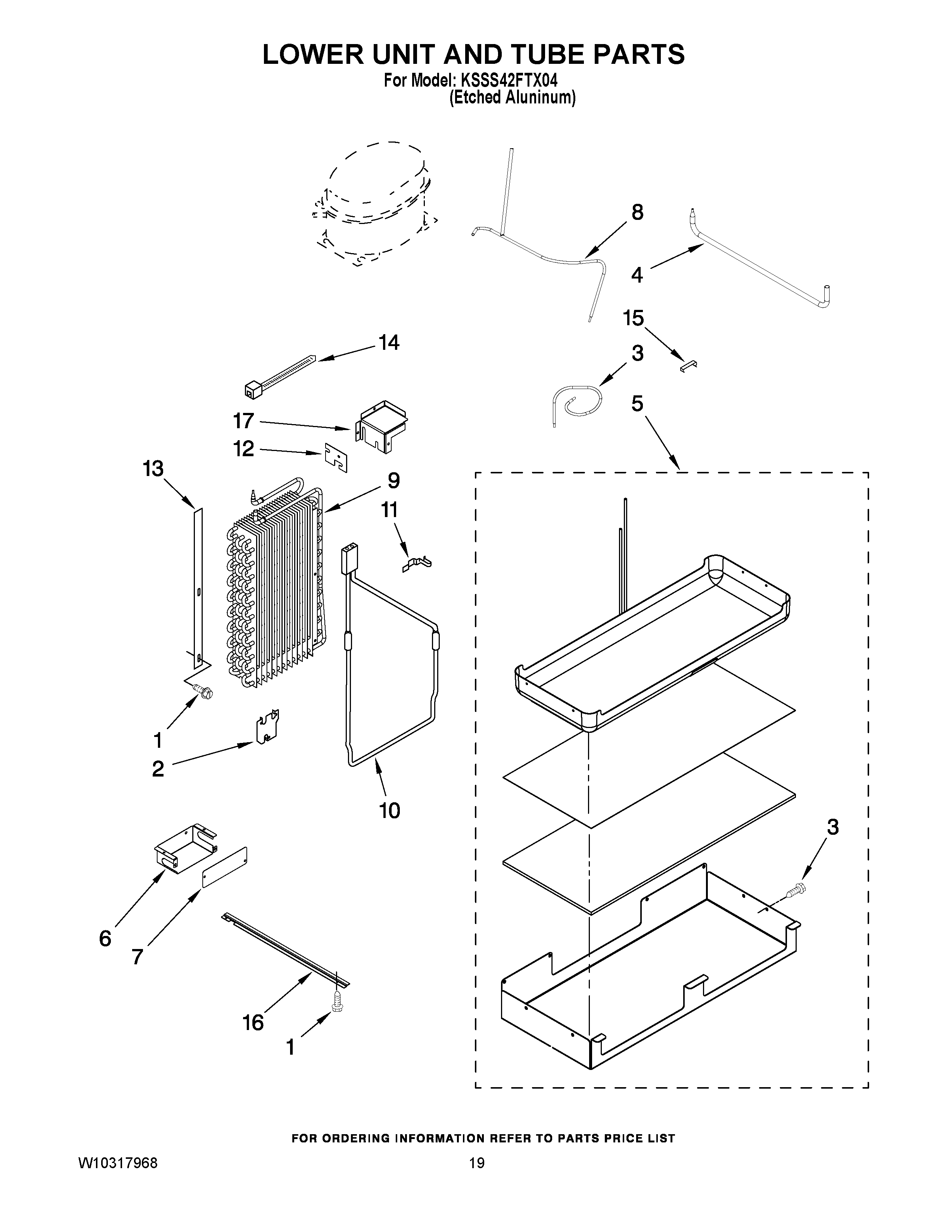 LOWER UNIT AND TUBE PARTS
For Model: KSSS42FTX04
(Etched Aluninum)

8
4
15
3
5
14
17
12
13
9
11
1
2
10
3
6
7
16
1

FOR ORDERING INFORMATION REFER TO PARTS PRICE LIST

W10317968
19