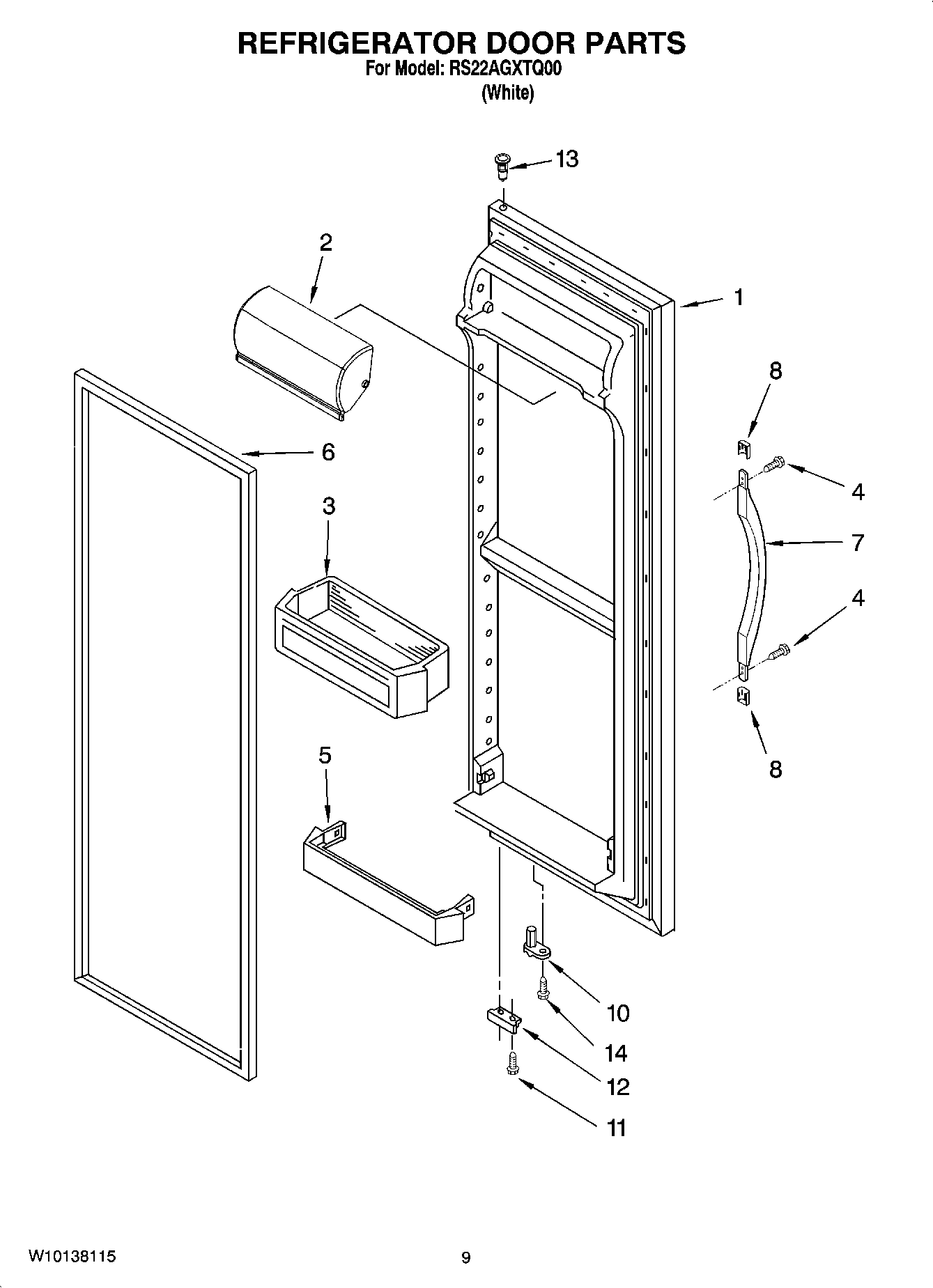 REFRIGERATOR DOOR PARTS
For Model: RS22AGXTQ00
(White)

13
2
1
8
6
4
3
7
4
8
5
10
14
12
11

W10138115
9