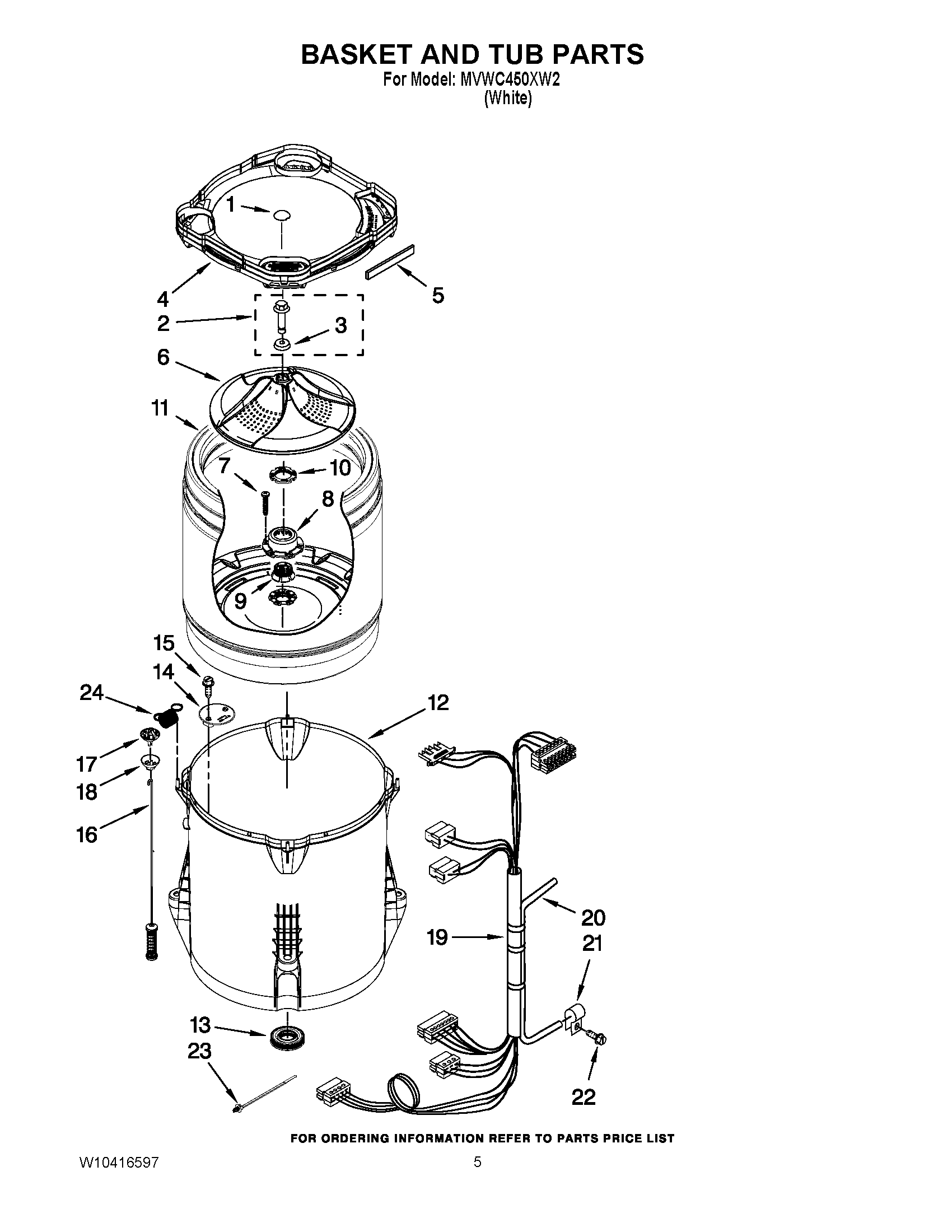 BASKET AND TUB PARTS

For Model: MVWC450XW2
(White)

1
4
5
2
3
6
11
7
10
8
9
15
14
24
12
17
18
16
20
19
21
13
23
22

FOR ORDERING INFORMATION REFER TO PARTS PRICE LIST

W10416597

5