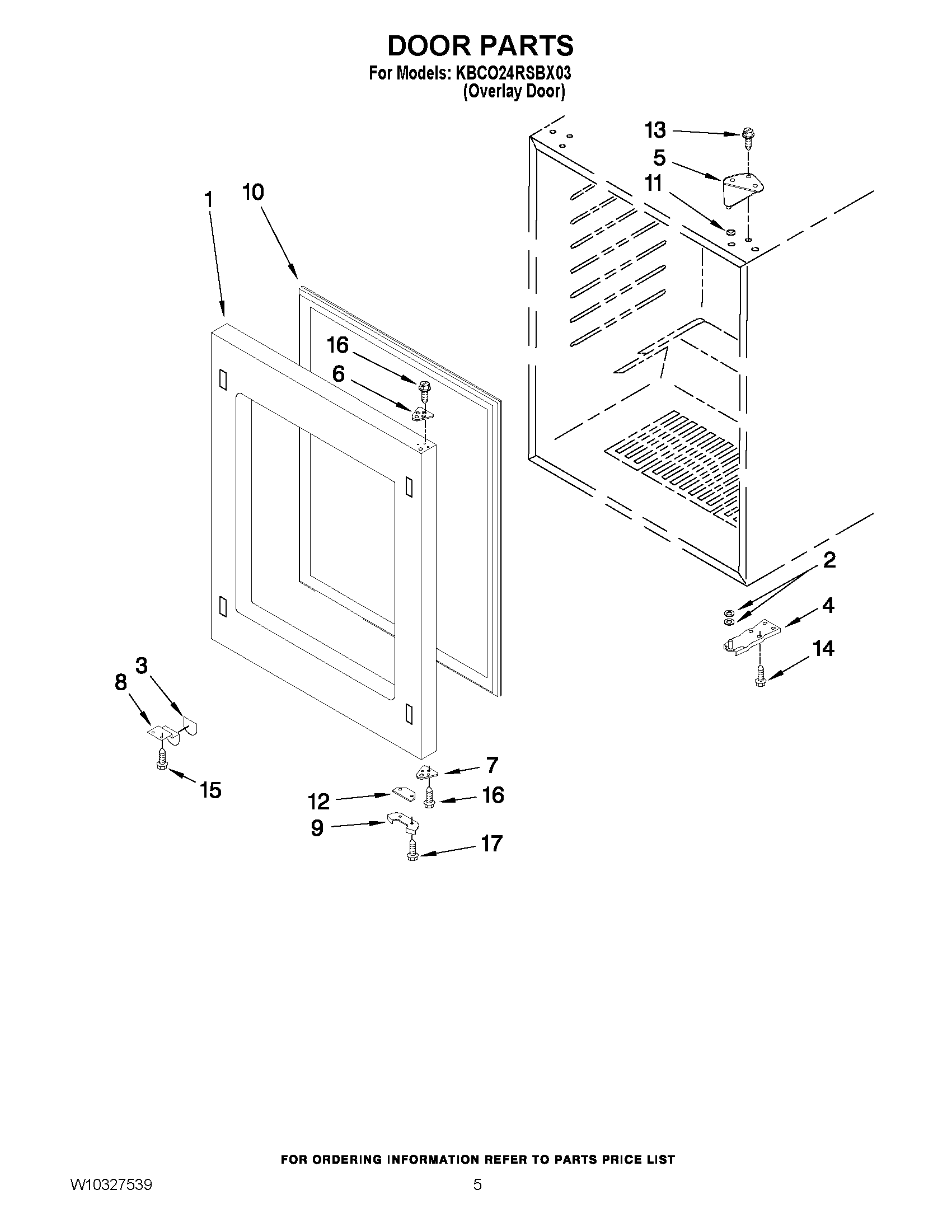 DOOR PARTS
For Models: KBCO24RSBX03
(Overlay Door)

13
5
11
1
10
16
6
2
4
14
3
8
15
7
12
16
9
17

FOR ORDERING INFORMATION REFER TO PARTS PRICE LIST

W10327539

5