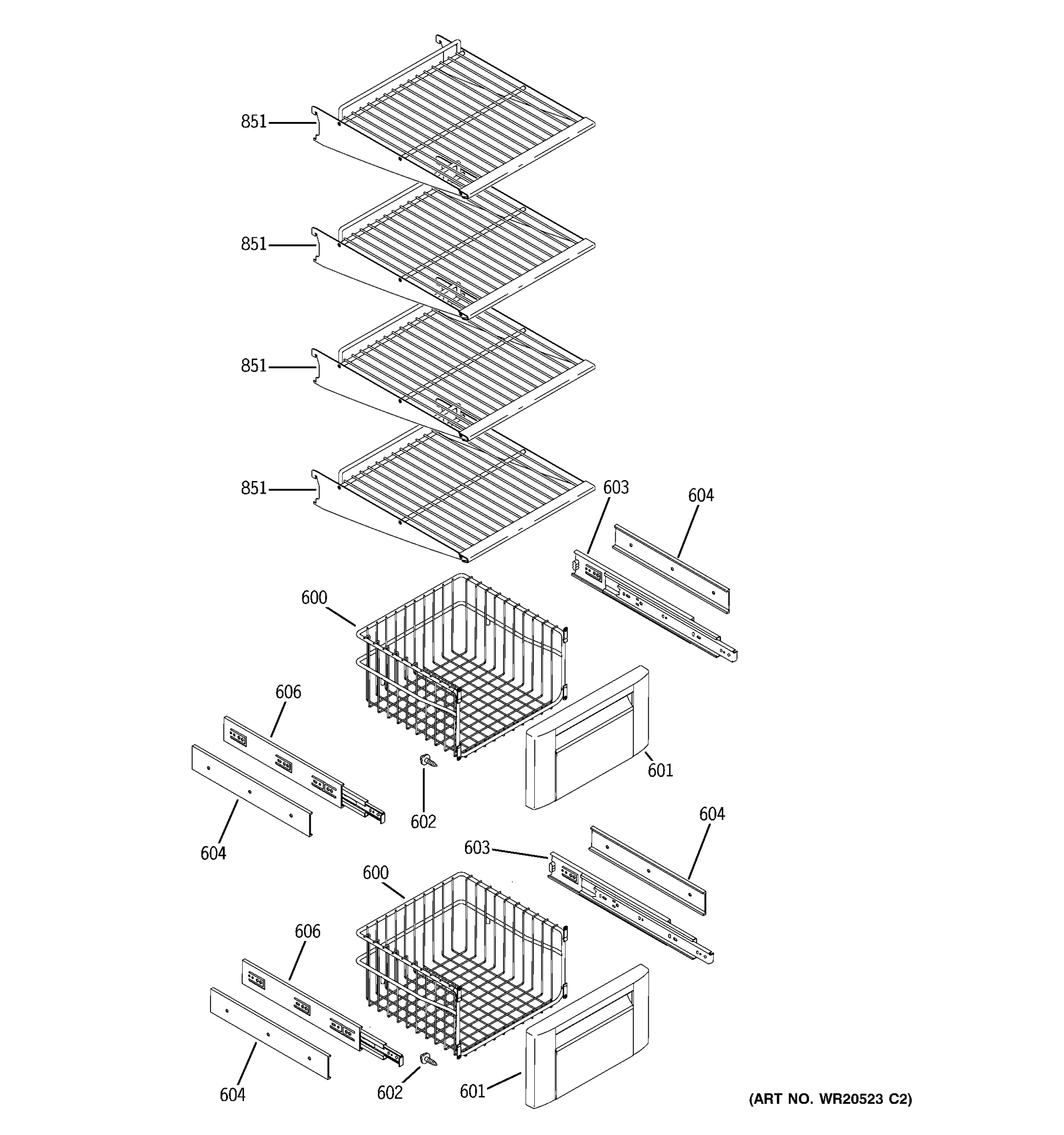 851
851
851
851
603
604
600
606
601
602
604
604
603
600
606
604
602
601
(ART NO. WR20523 C2)