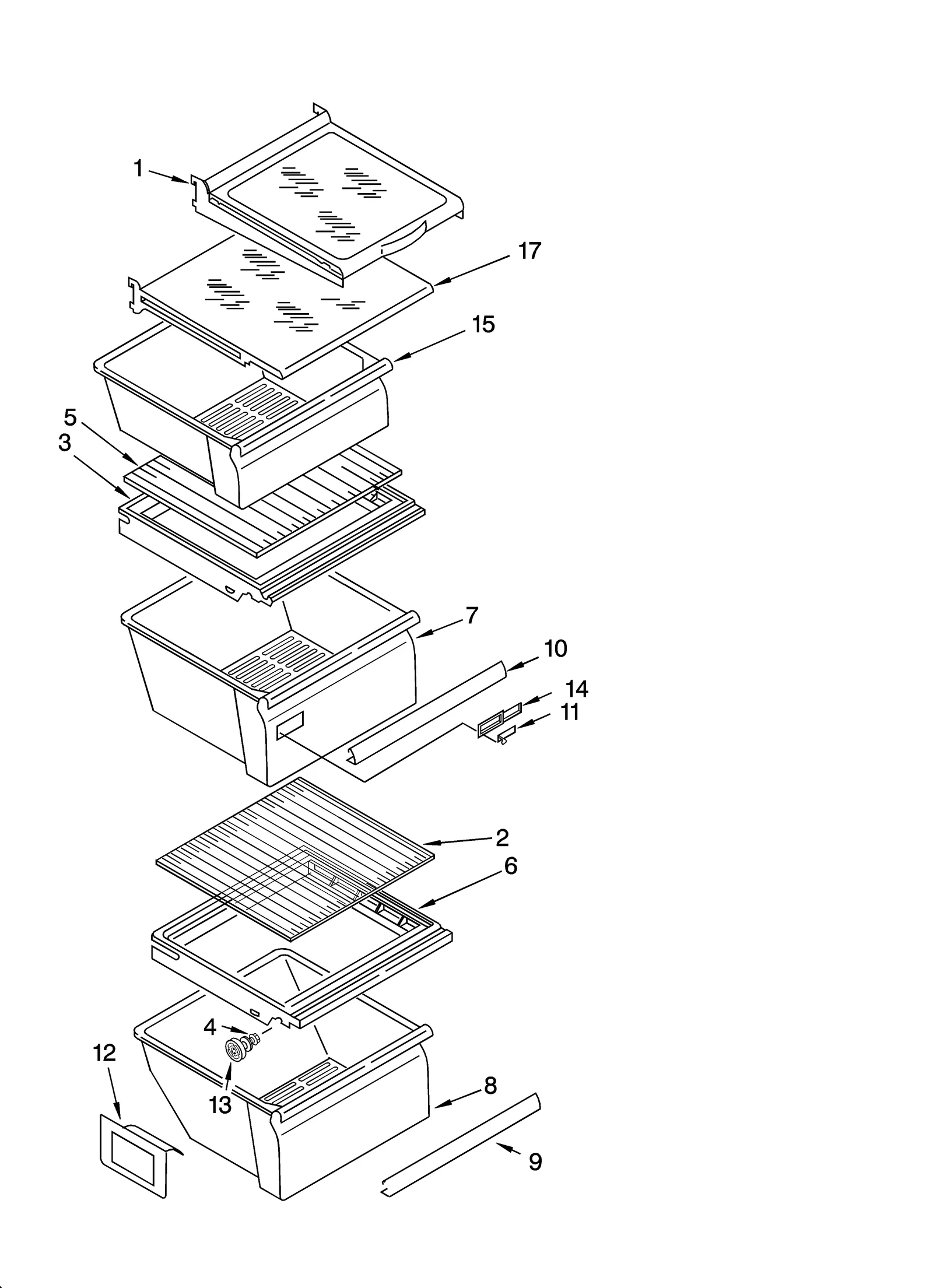 1
17
15
5
3
7
10
14
11
2
6
4
12
13
8
9