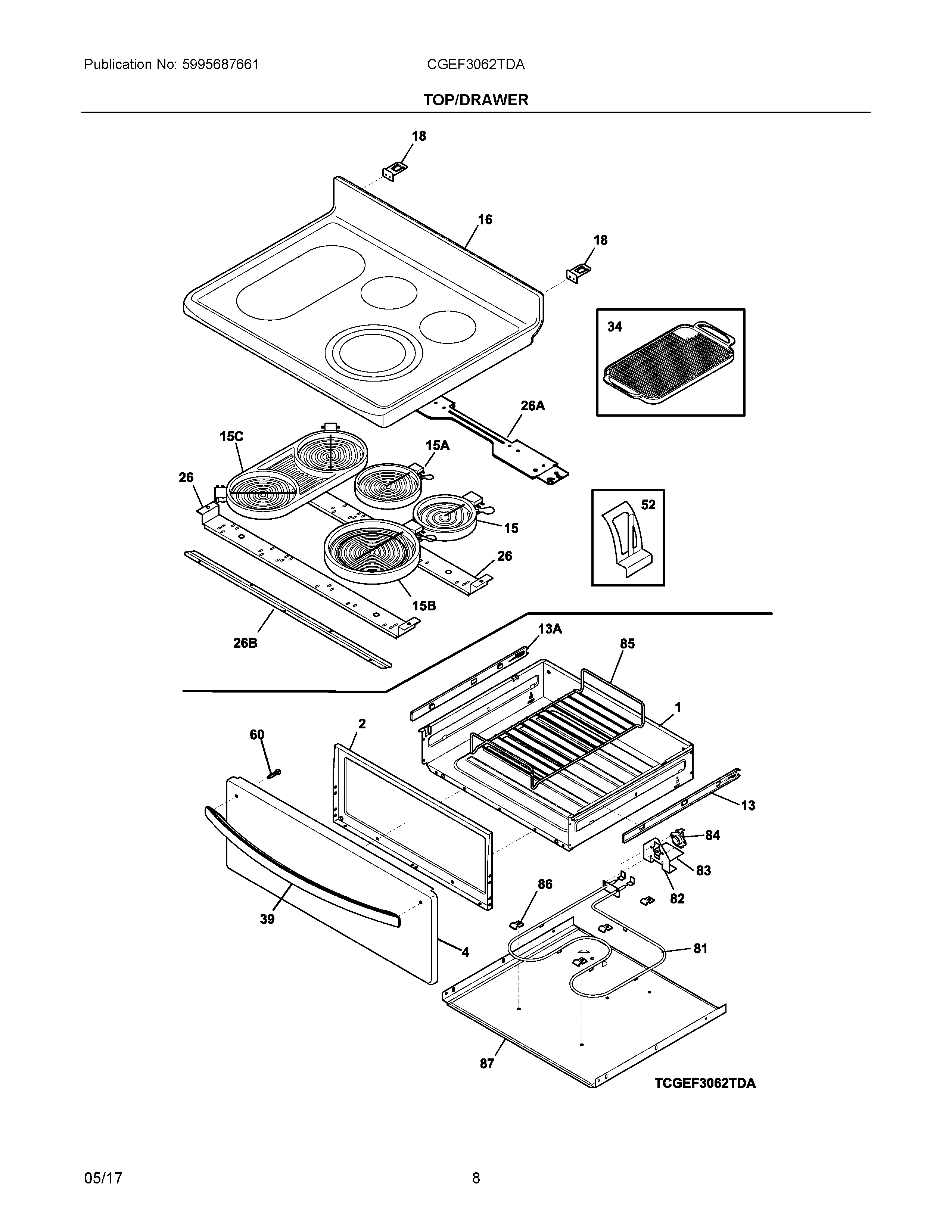 Publication No: 5995687661

CGEF3062TDA

TOP/DRAWER

18
16
18
34
26A
15C
15A
26
52
15
26
15B
26B
13A
85
1
2
60
13
84
83
82
86
39
4
81
87
TCGEF3062TDA

05/17

8