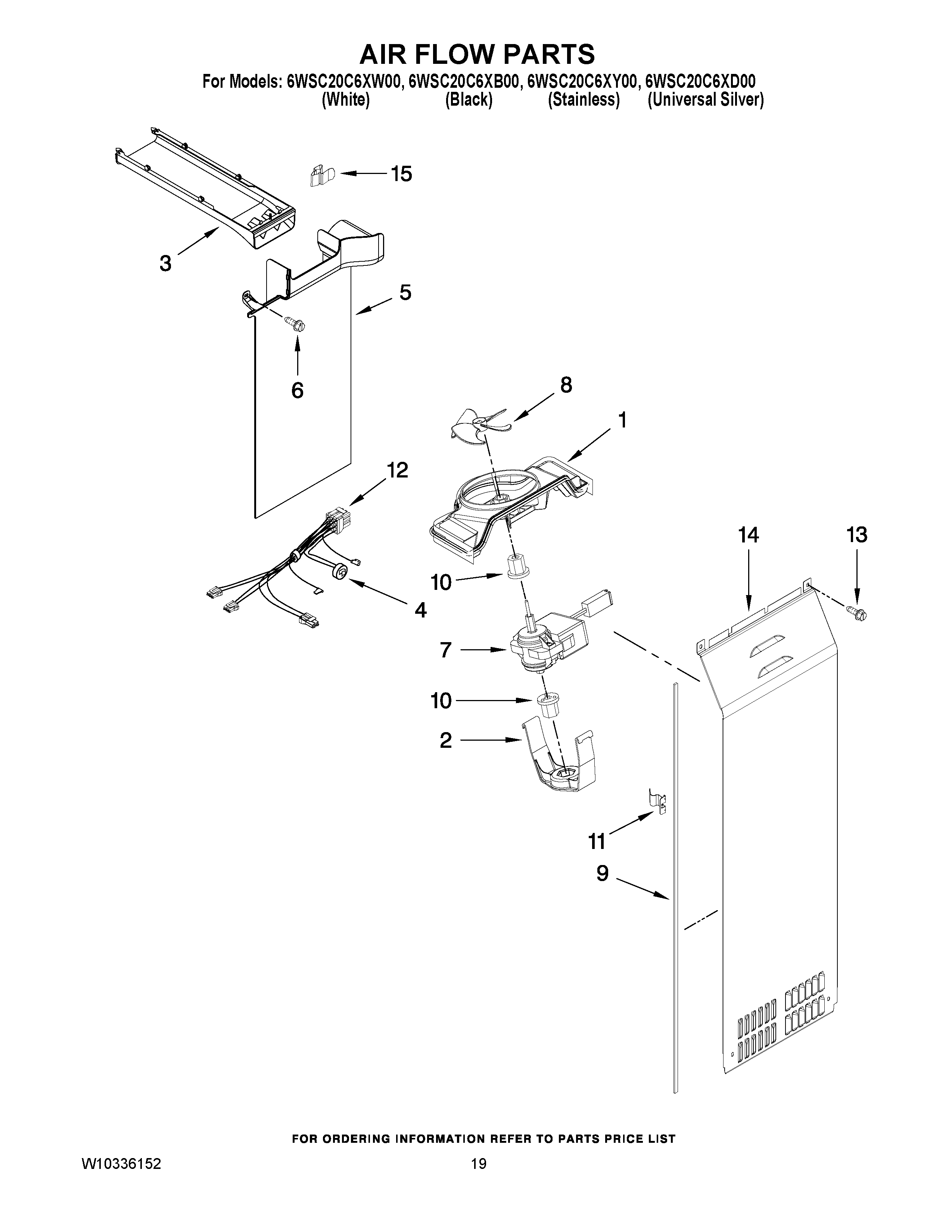 AIR FLOW PARTS

For Models: 6WSC20C6XW00, 6WSC20C6XB00, 6WSC20C6XY00, 6WSC20C6XD00
(White) (Black) (Stainless) (Universal Silver)

15
3
5
6
8
1
12
14
13
10
4
7
10
2
11
9

FOR ORDERING INFORMATION REFER TO PARTS PRICE LIST

W10336152
19