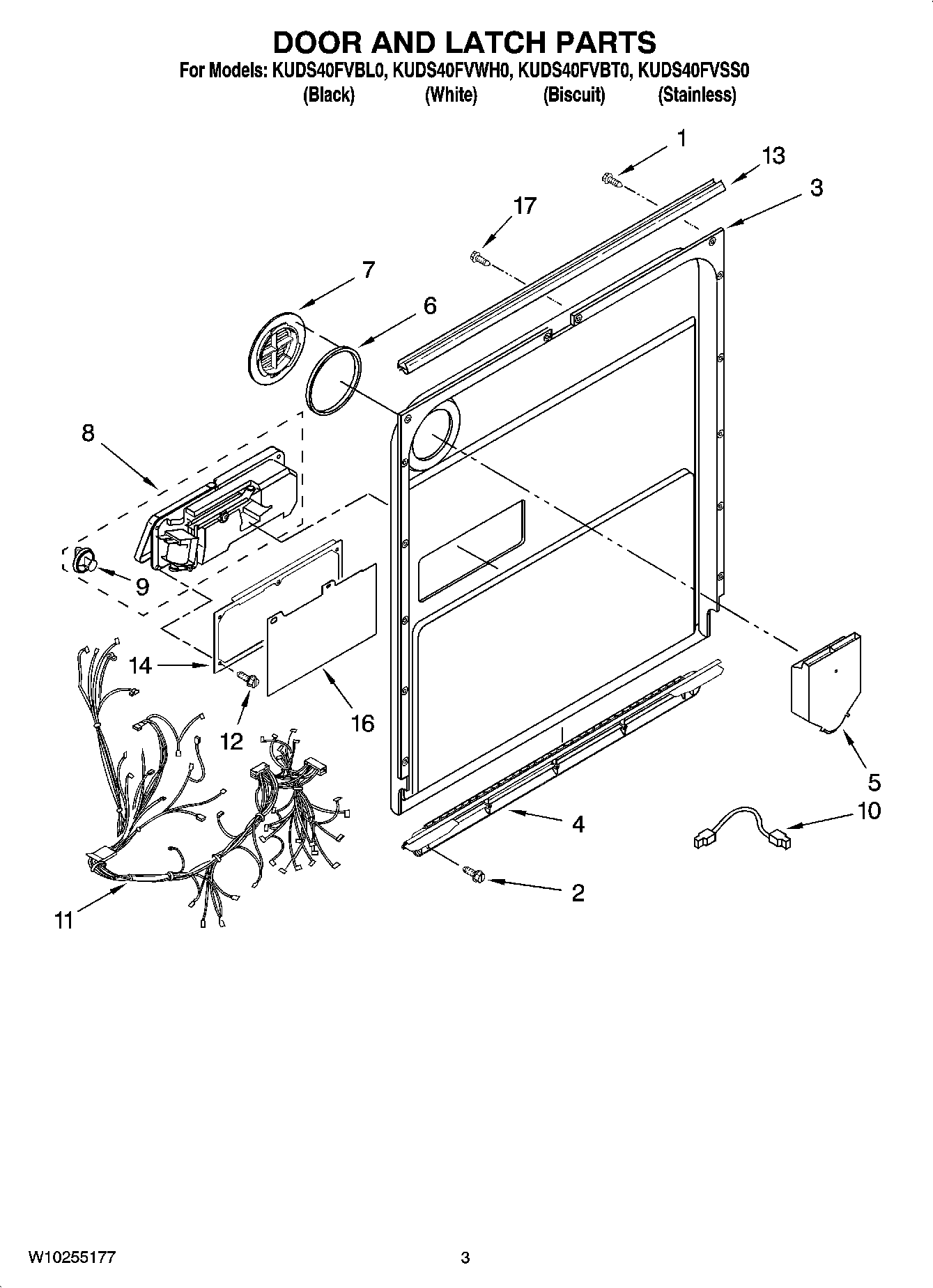 DOOR AND LATCH PARTS
For Models: KUDS40FVBL0, KUDS40FVWH0, KUDS40FVBT0, KUDS40FVSS0
(Black) (White) (Biscuit) (Stainless)

1
13
3
17
7
6
8
9
14
12
16
5
10
4
2
11

W10255177
3