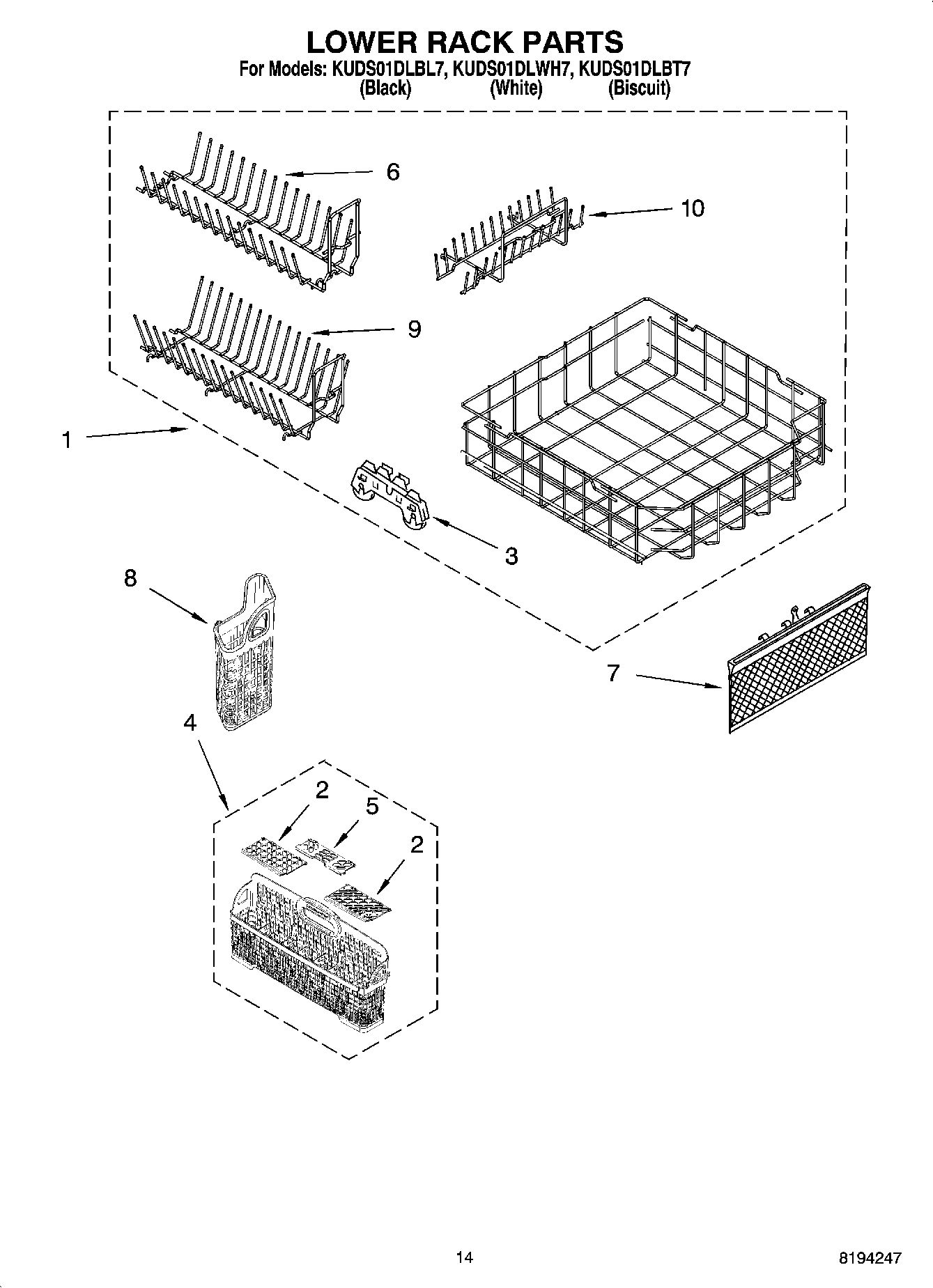 LOWER RACK PARTS
For Models: KUDS01DLBL7, KUDS01DLWH7, KUDS01DLBT7
(Black) (White) (Biscuit)

6
10
9
1
3
8
7
4
2
5
2

14
8194247