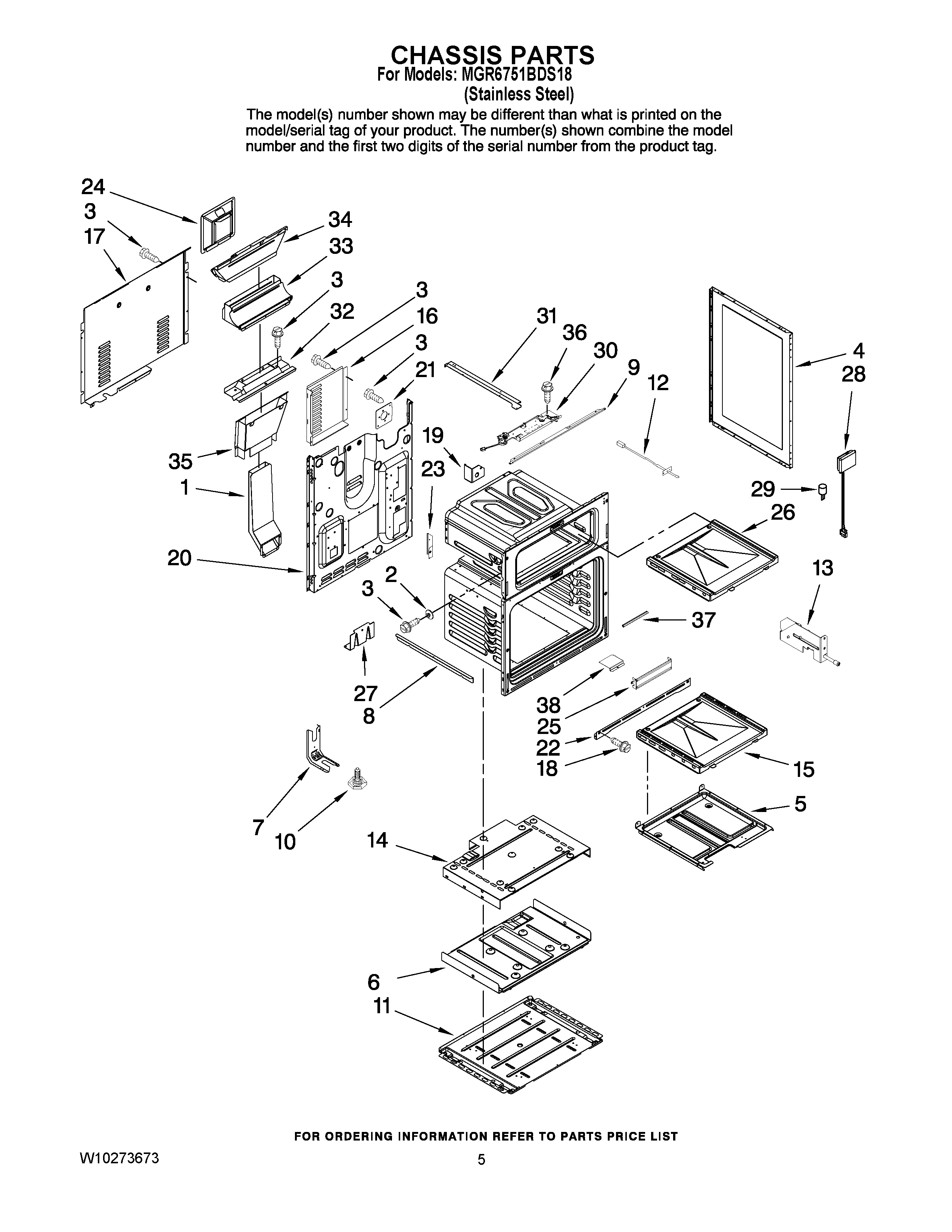 CHASSIS PARTS
For Models: MGR6751BDS18
(Stainless Steel)

The model(s) number shown may be different than what is printed on the model/serial tag of your product. The number(s) shown combine the model number and the first two digits of the serial number from the product tag.

24
3
17
34
33
3
32
3
16
3
21
31
36
30
9
12
4
28
35
1
19
23
29
26
20
3
2
13
37
27
8
38
25
22
18
15
7
10
5
14
6
11

FOR ORDERING INFORMATION REFER TO PARTS PRICE LIST

W10273673
5