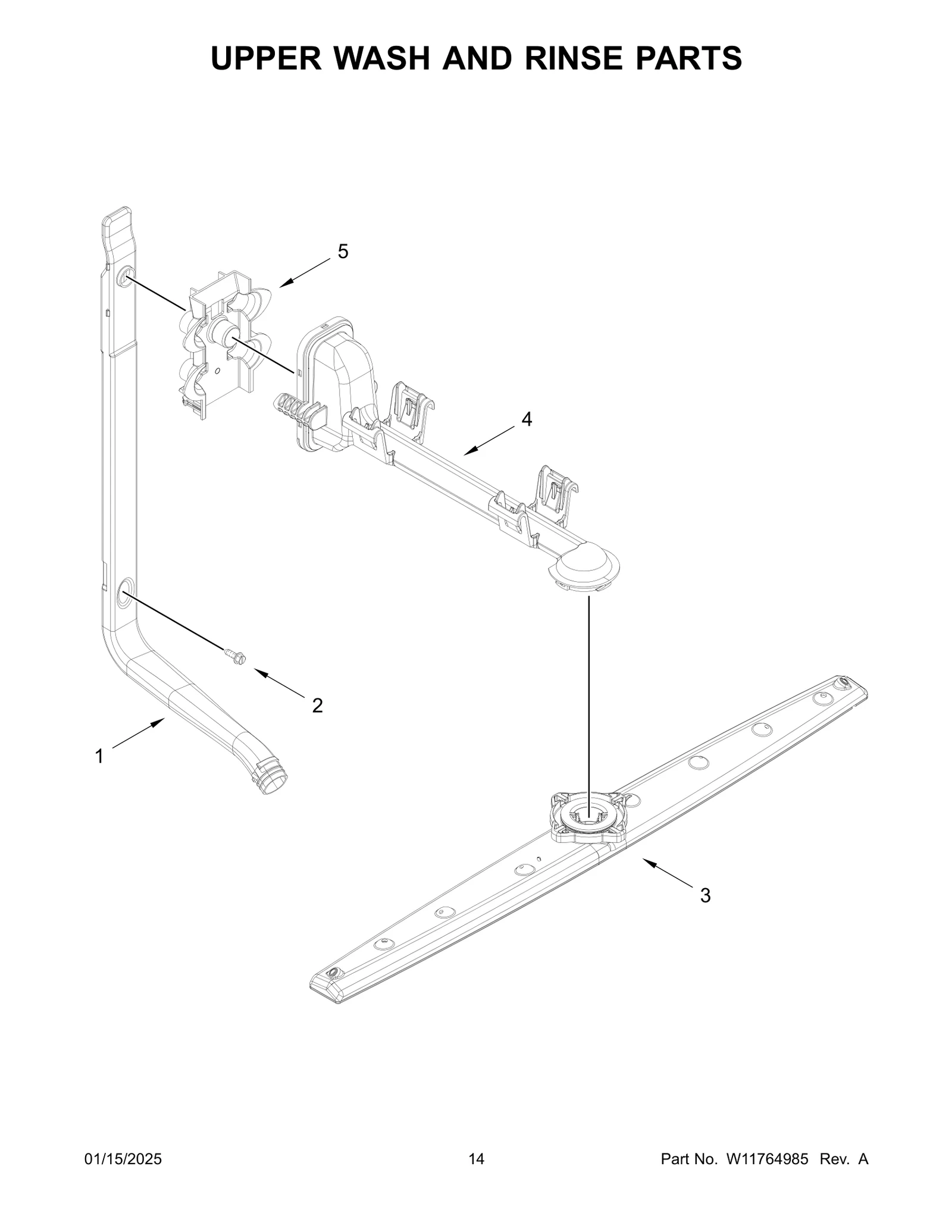 UPPER WASH AND RINSE PARTS

5

4

2

1

3

01/15/2025

14

Part No. W11764985 Rev. A