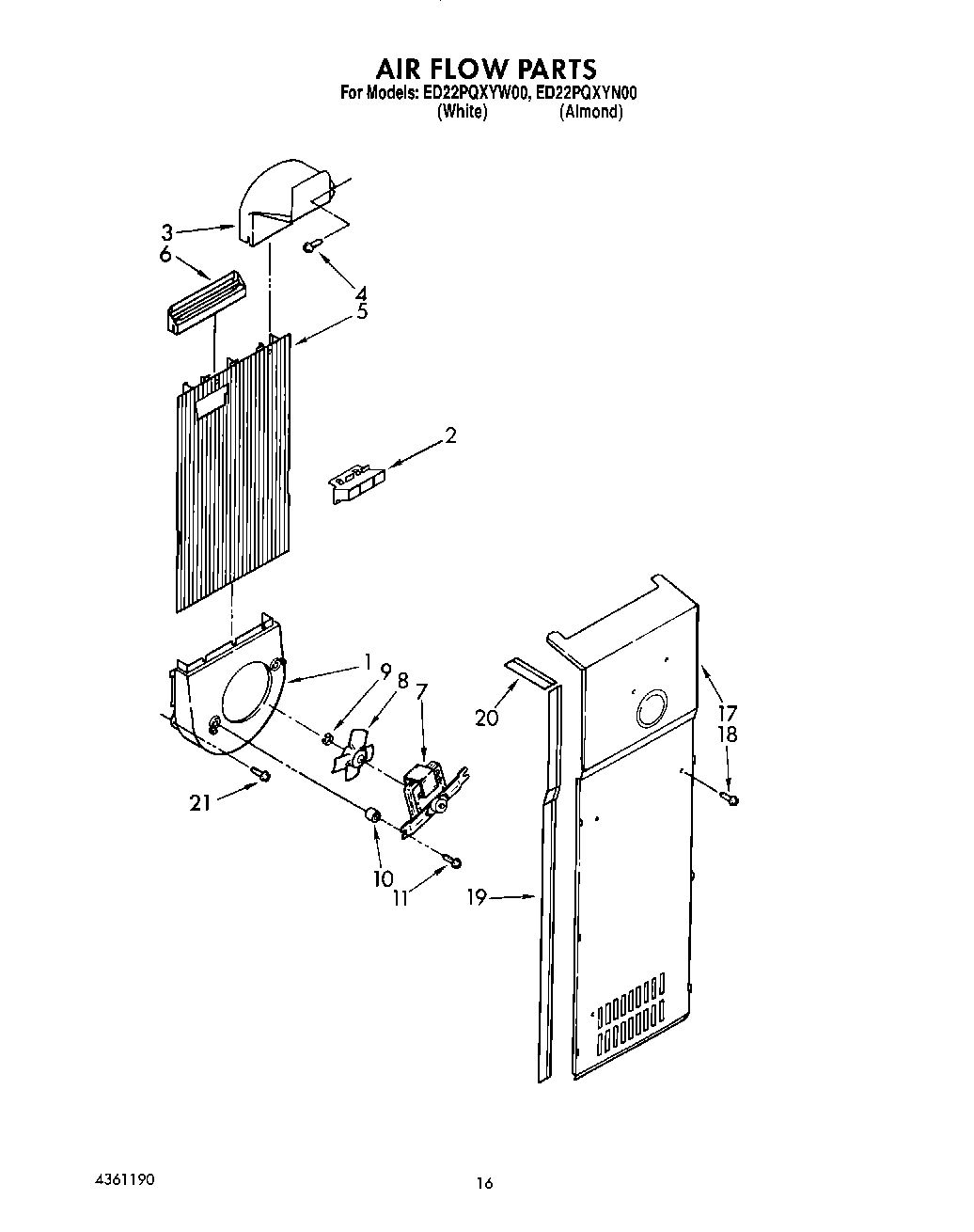 AIR FLOW PARTS
For Models: ED22PQXYW00, ED22PQXYN00
(White) (Almond)

3
6
4
5
2
1
9
8
7
20
17
18
21
10
11
19

4361190

16